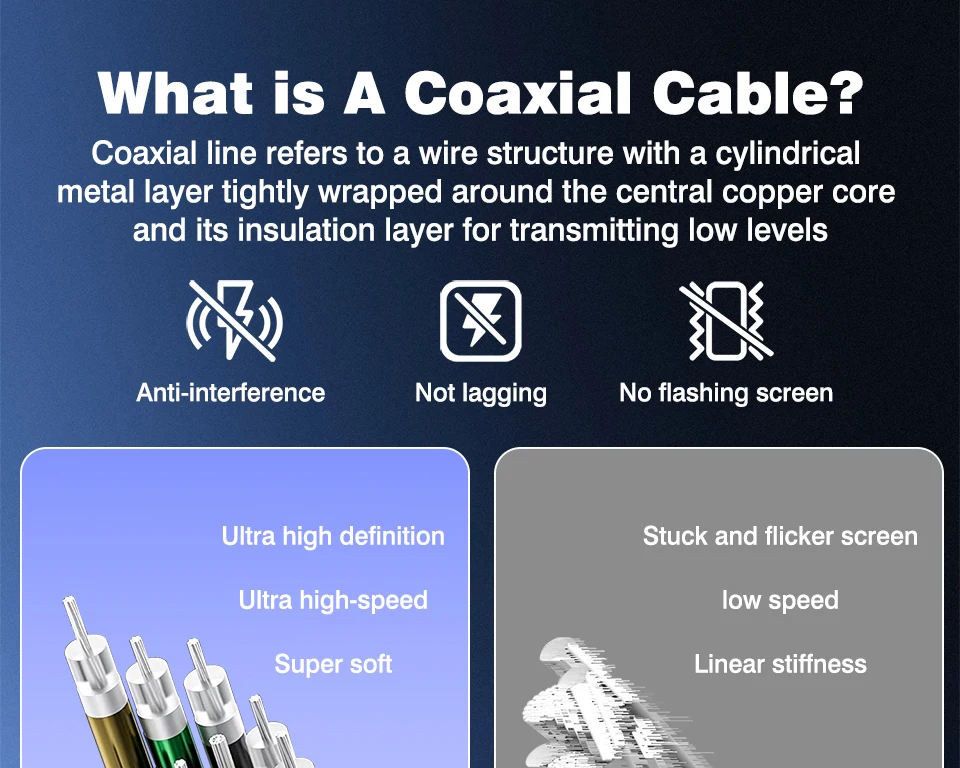 What is A Coaxial Cable?

Coaxial line refers to a wire structure with a cylindrical metal layer tightly wrapped around the central copper core and its insulation layer for transmitting low levels

Anti-interference

Not lagging

No flashing screen

Ultra high definition

Ultra high-speed

Super soft

Stuck and flicker screen

low speed

Linear stiffness