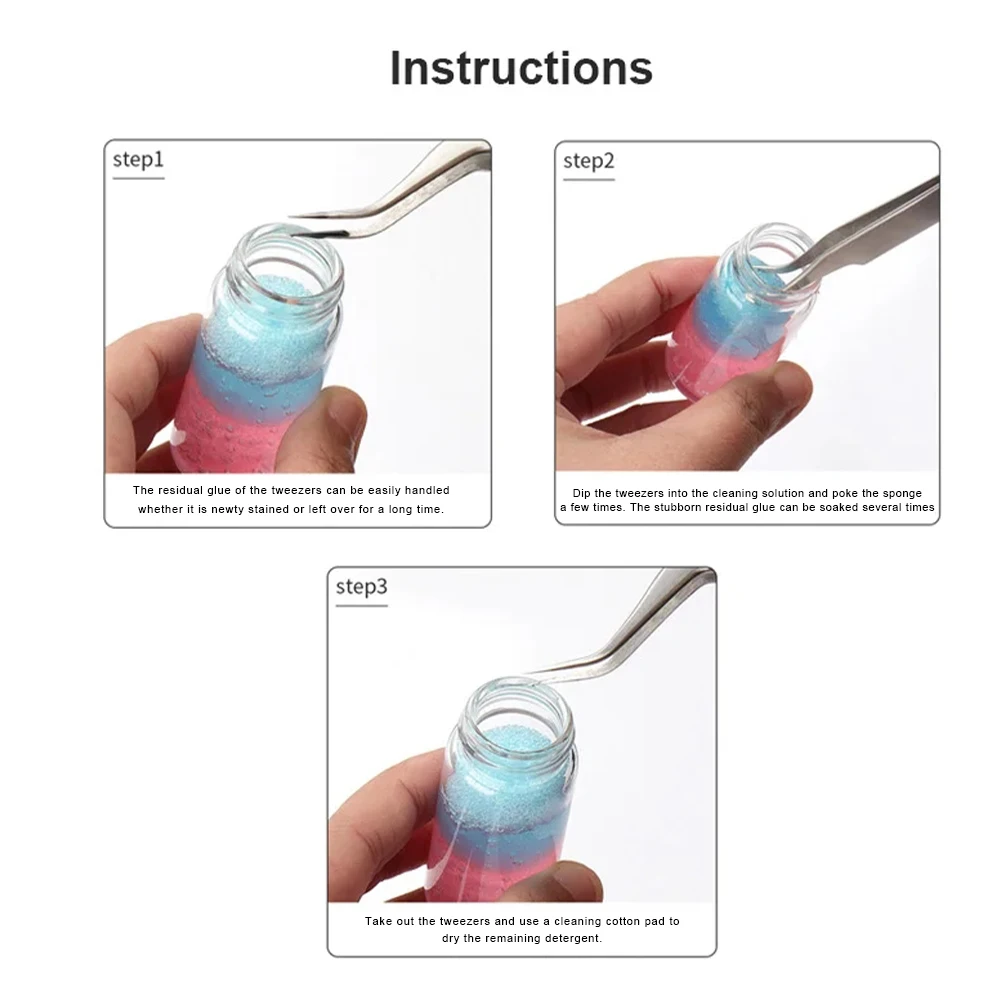 Instructions

step1

The residual glue of the tweezers can be easily handled whether it is newty stained or left over for a long time.

step2

Dip the tweezers into the cleaning solution and poke the sponge a few times. The stubborn residual glue can be soaked several times

step3

Take out the tweezers and use a cleaning cotton pad to dry the remaining detergent.