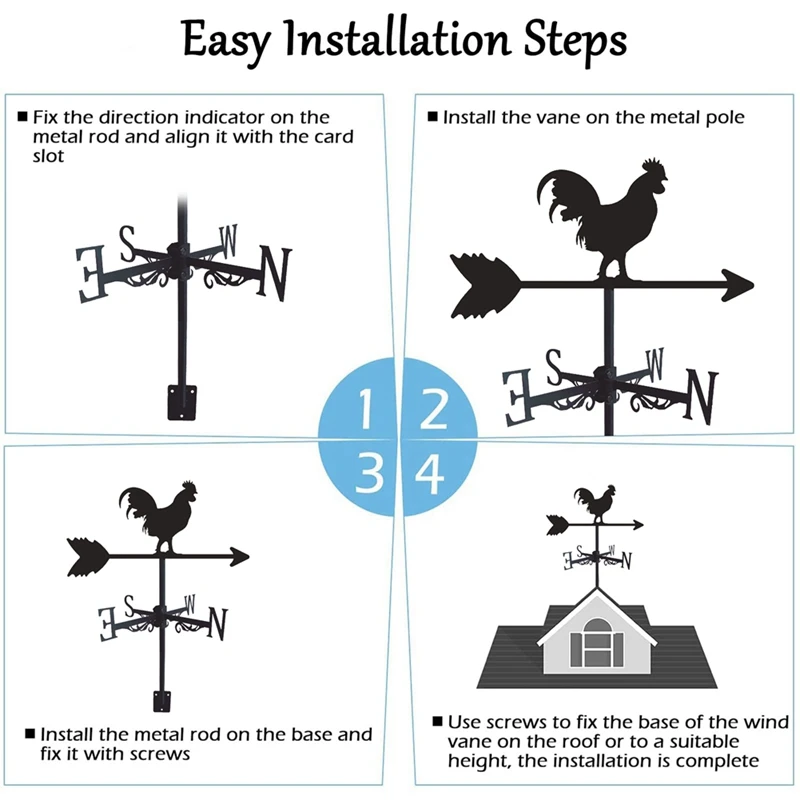 Easy Installation Steps

■ Fix the direction indicator on the metal rod and align it with the card slot

E S W N

■ Install the vane on the metal pole

E S W N

1 2
3 4

E S W N

■ Install the metal rod on the base and fix it with screws

E S W N

■ Use screws to fix the base of the wind vane on the roof or to a suitable height, the installation is complete