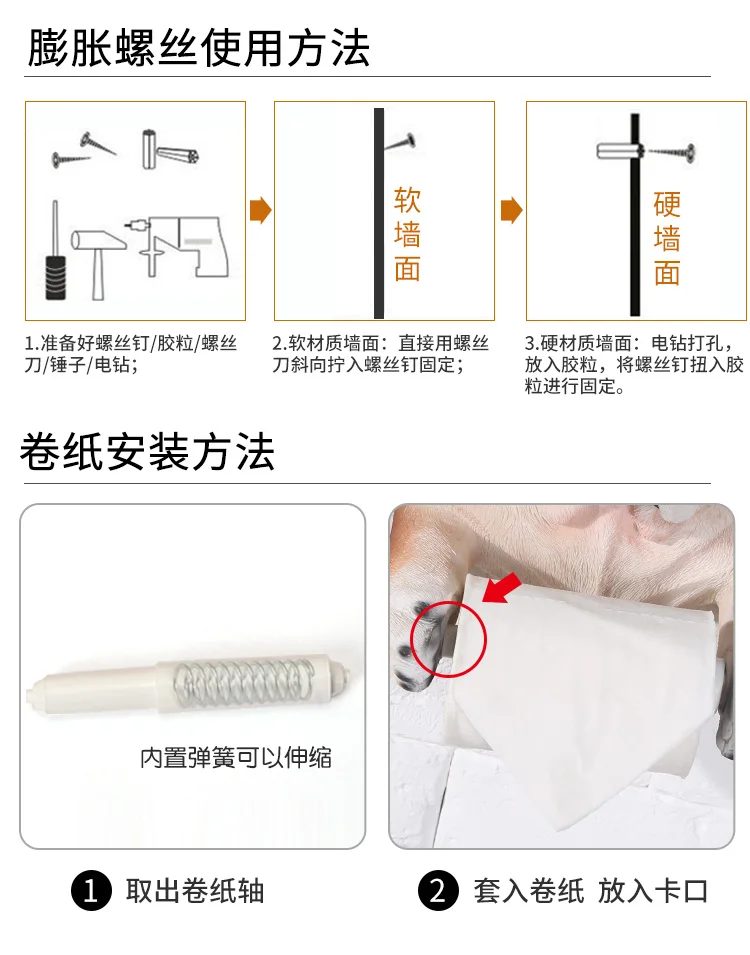 膨胀螺丝使用方法

软墙面

硬墙面

1.准备好螺丝钉/胶粒/螺丝刀/锤子/电钻；

2.软材质墙面：直接用螺丝刀斜向拧入螺丝钉固定；

3.硬材质墙面：电钻打孔，放入胶粒，将螺丝钉扭入胶粒进行固定。

卷纸安装方法

内置弹簧可以伸缩

1 取出卷纸轴

2 套入卷纸 放入卡口