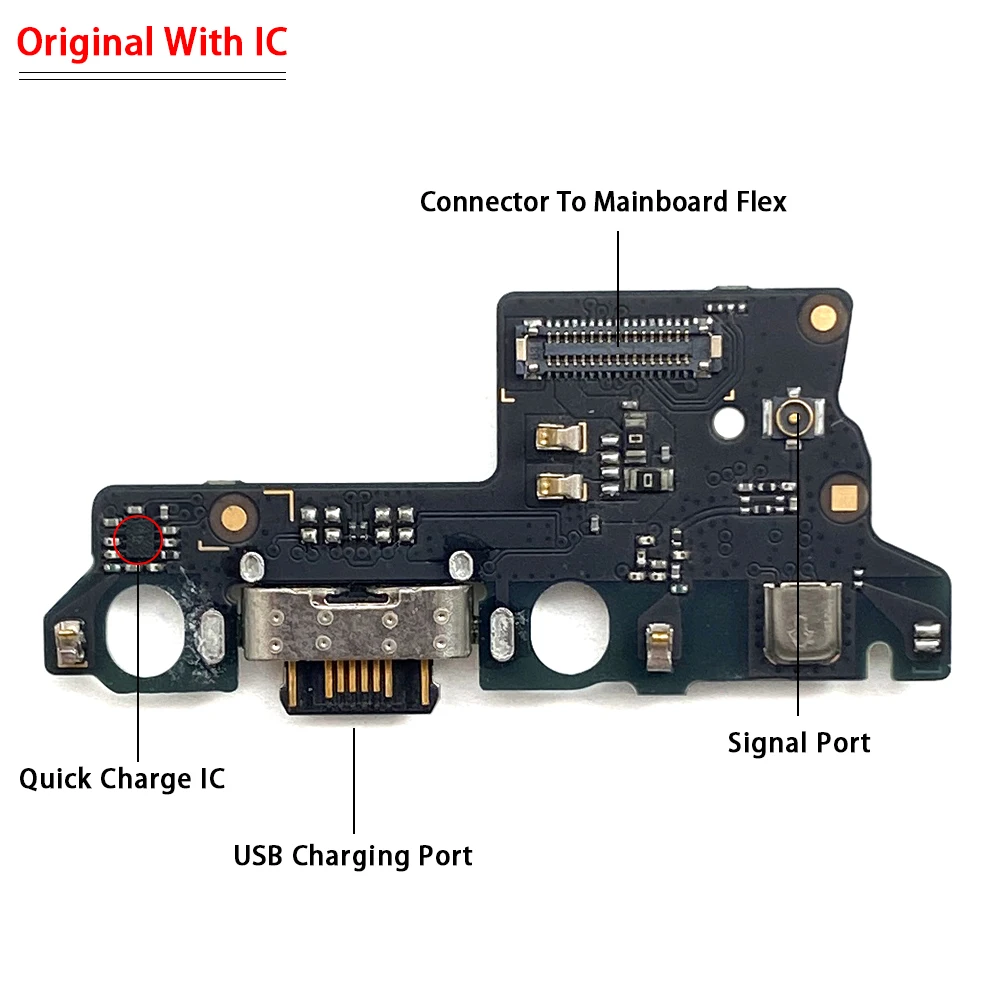 Original With IC

Connector To Mainboard Flex

Signal Port

Quick Charge IC

USB Charging Port