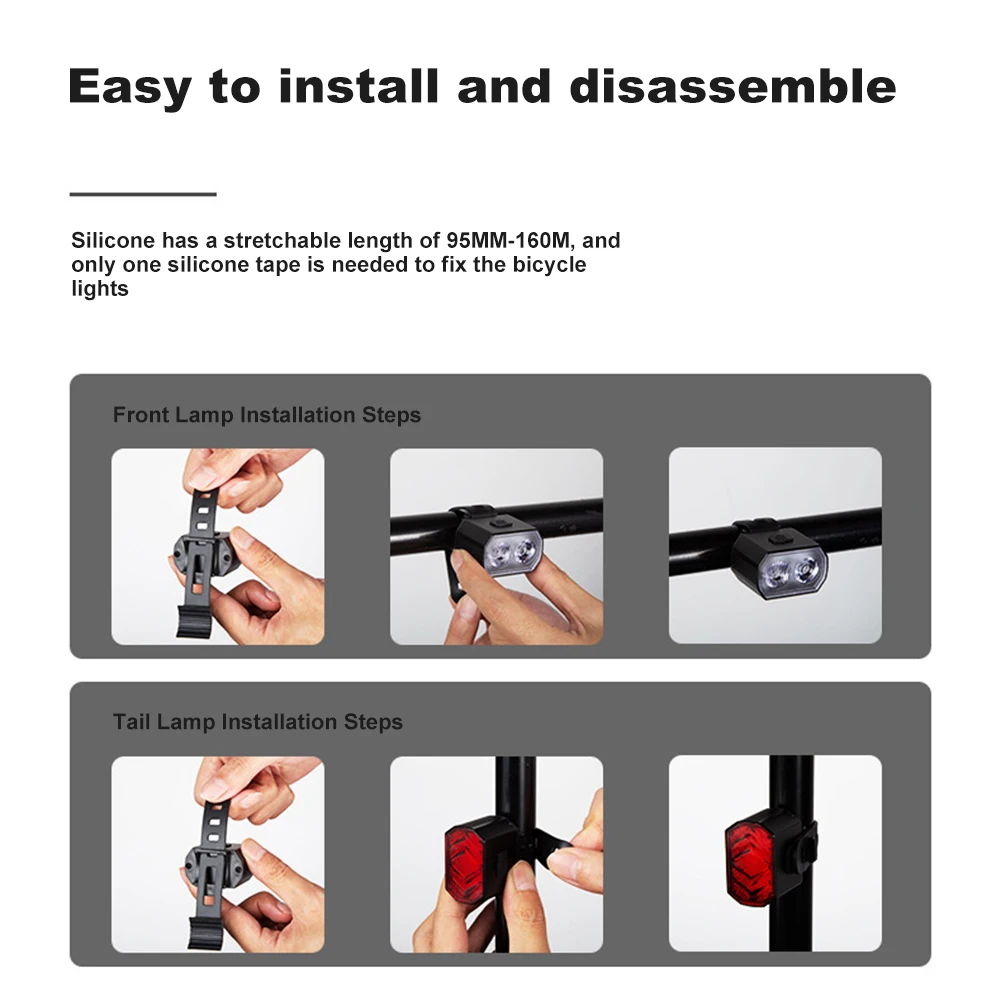 Easy to install and disassemble

Silicone has a stretchable length of 95MM-160M, and only one silicone tape is needed to fix the bicycle lights

Front Lamp Installation Steps

Tail Lamp Installation Steps