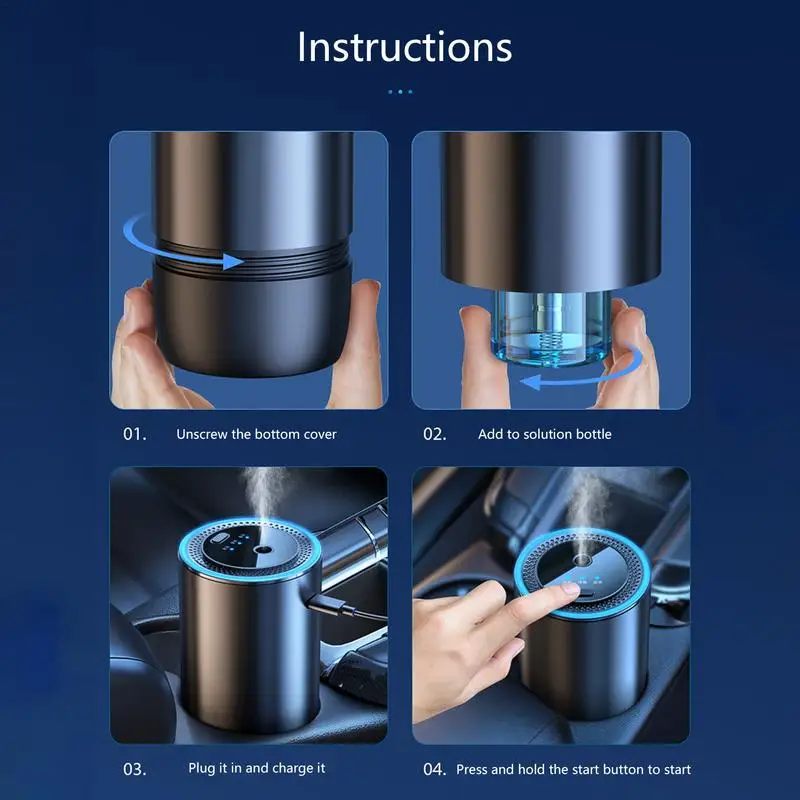 Instructions

01. Unscrew the bottom cover

02. Add to solution bottle

03. Plug it in and charge it

04. Press and hold the start button to start