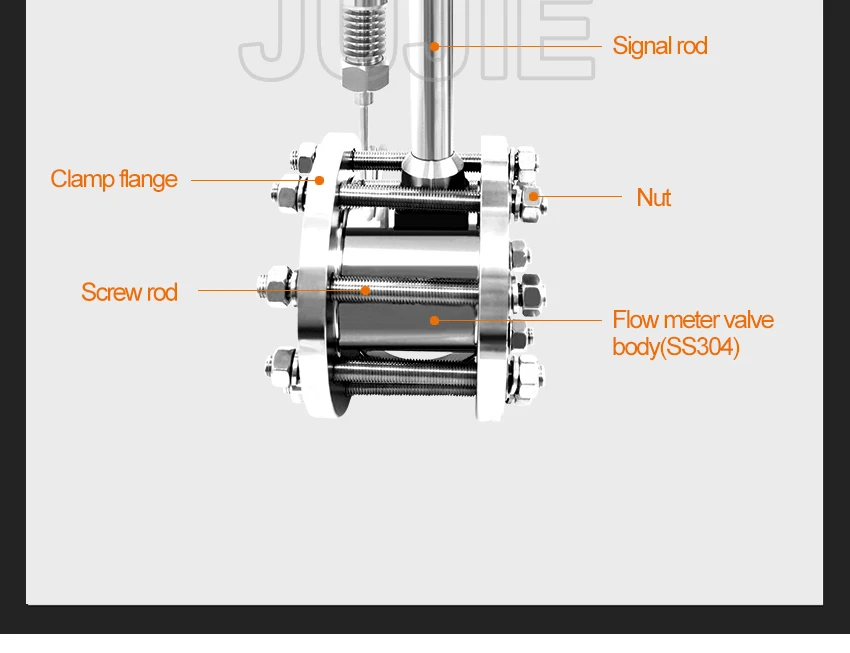 JUJIE

Signal rod

Clamp flange

Nut

Screw rod

Flow meter valve body(SS304)