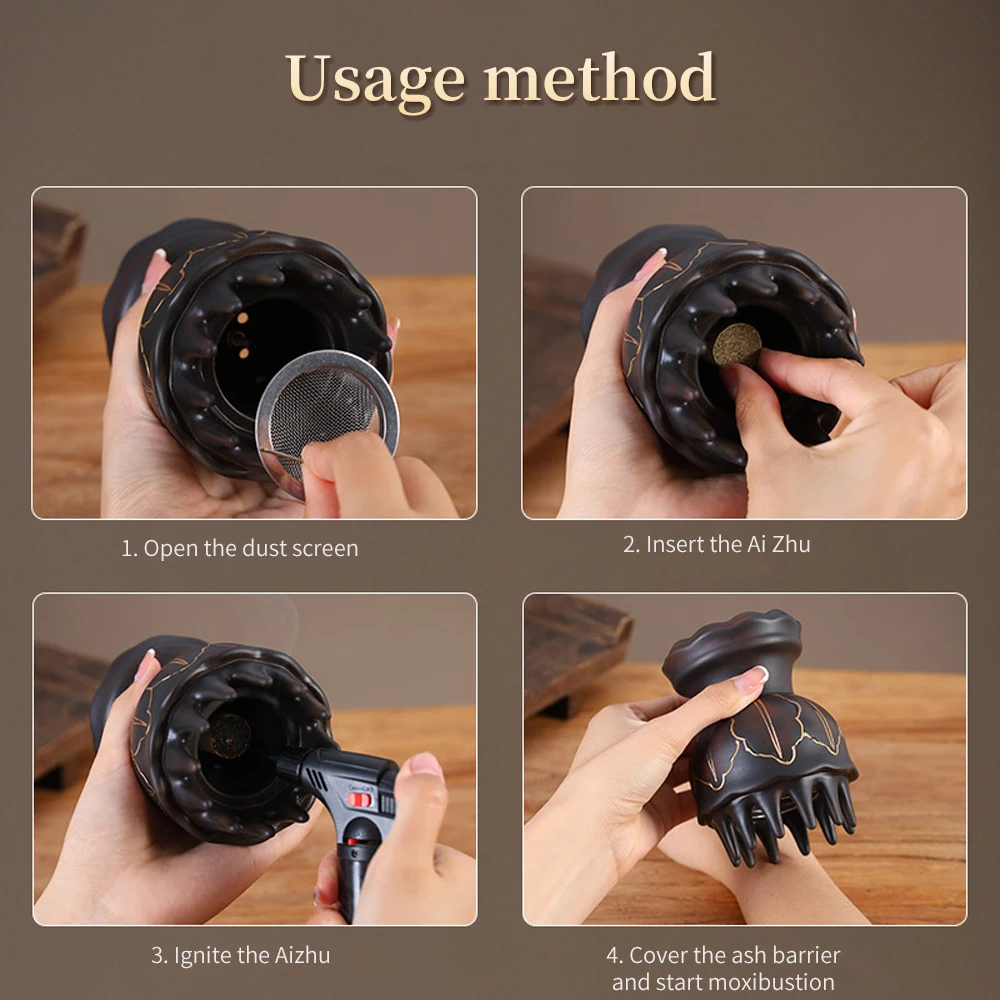 Usage method

1. Open the dust screen

2. Insert the Ai Zhu

3. Ignite the Aizhu

4. Cover the ash barrier and start moxibustion