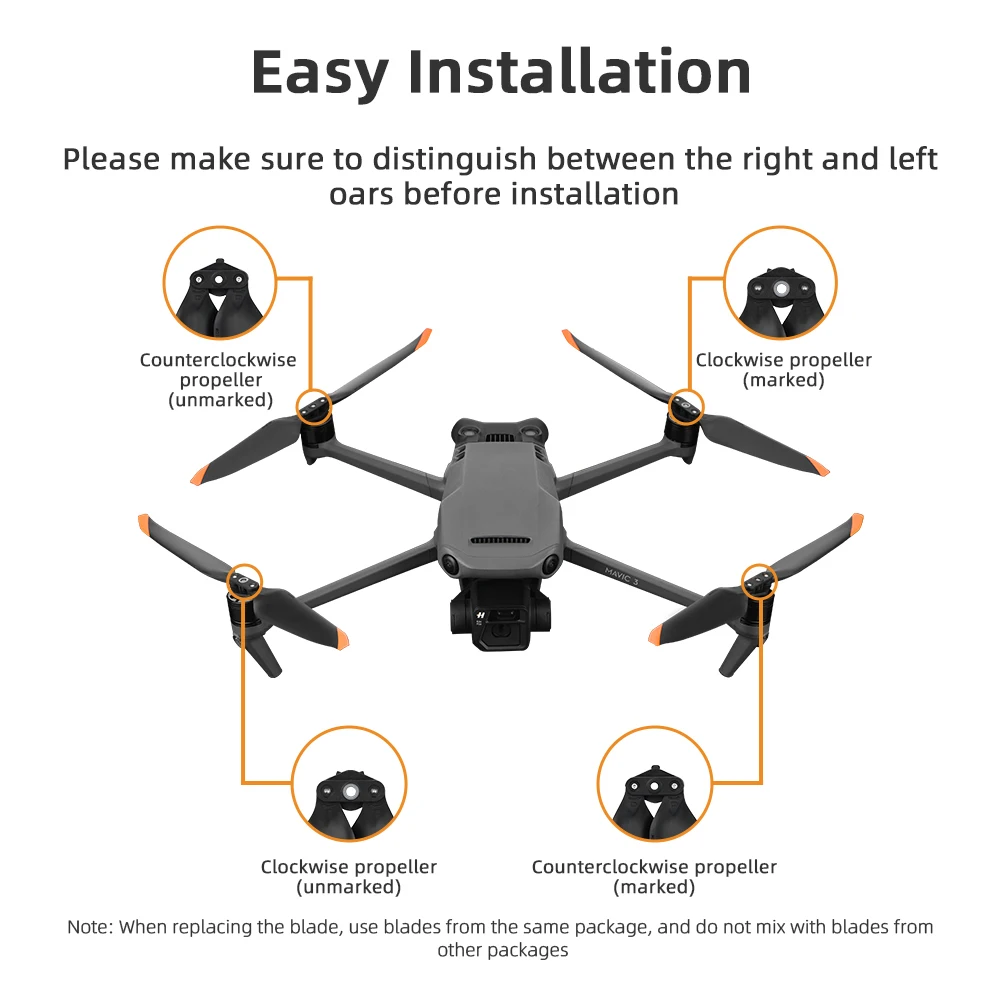 Easy Installation

Please make sure to distinguish between the right and left oars before installation

Counterclockwise propeller (unmarked)

Clockwise propeller (marked)

MAVIC 3

Clockwise propeller (unmarked)

Counterclockwise propeller (marked)

Note: When replacing the blade, use blades from the same package, and do not mix with blades from other packages