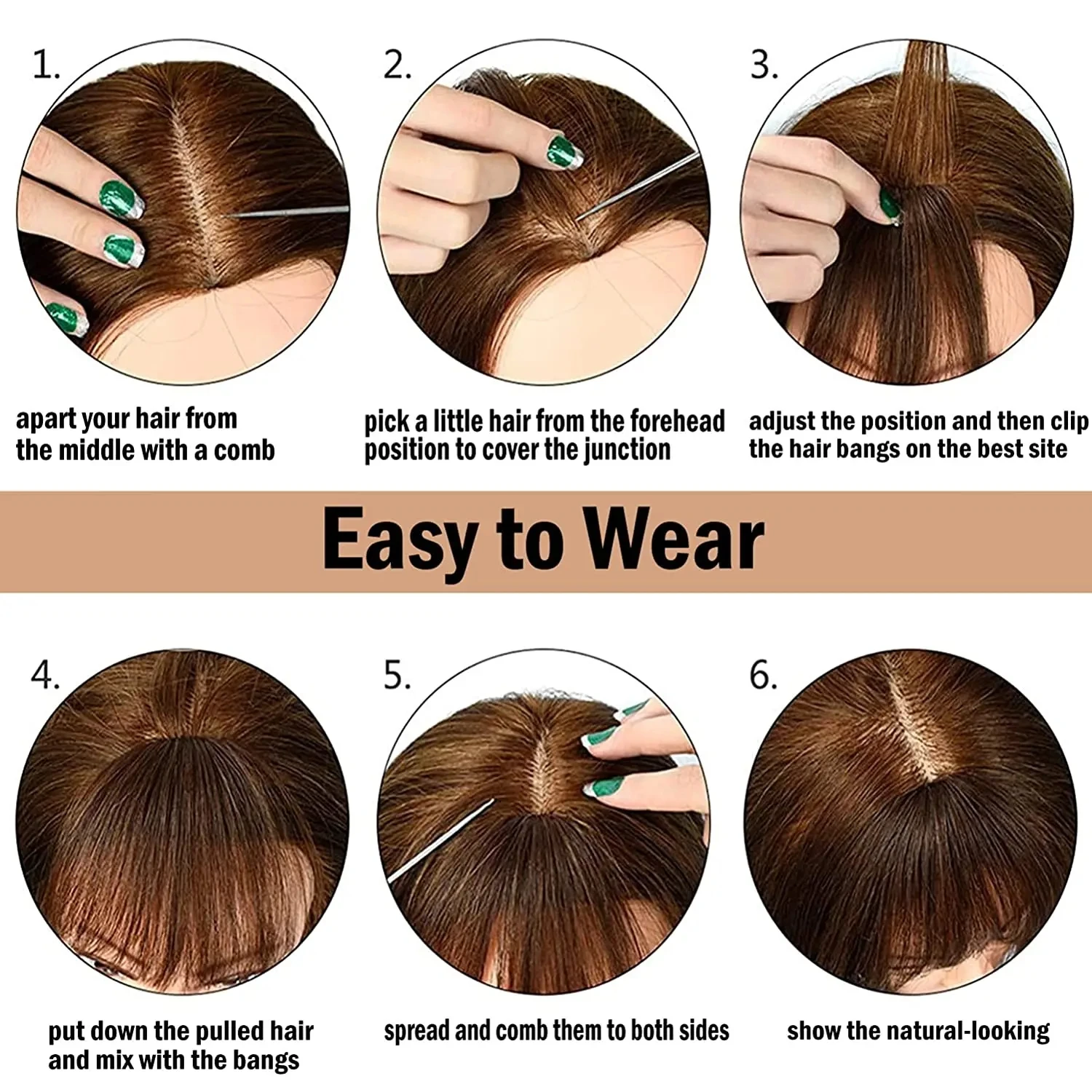 1.

apart your hair from the middle with a comb

2.

pick a little hair from the forehead position to cover the junction

3.

adjust the position and then clip the hair bangs on the best site

Easy to Wear

4.

put down the pulled hair and mix with the bangs

5.

spread and comb them to both sides

6.

show the natural-looking