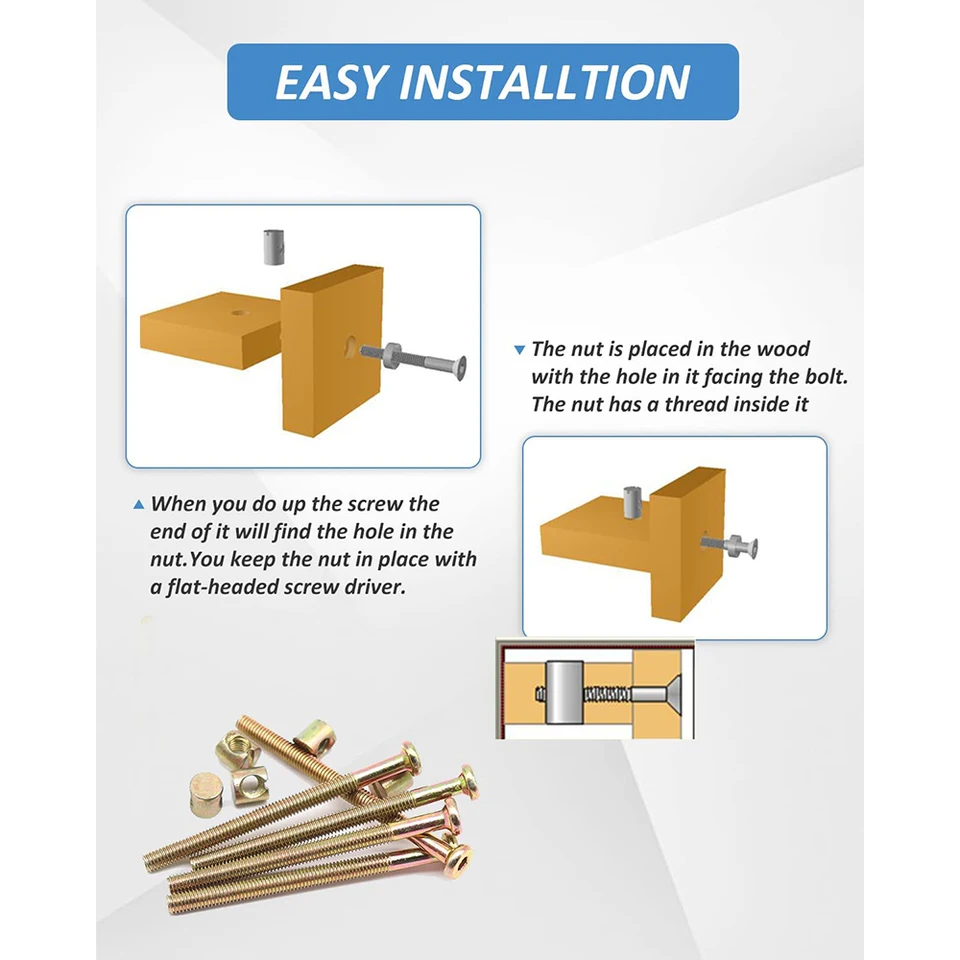 EASY INSTALLTION

▼ The nut is placed in the wood with the hole in it facing the bolt. The nut has a thread inside it

▲ When you do up the screw the end of it will find the hole in the nut.You keep the nut in place with a flat-headed screw driver.