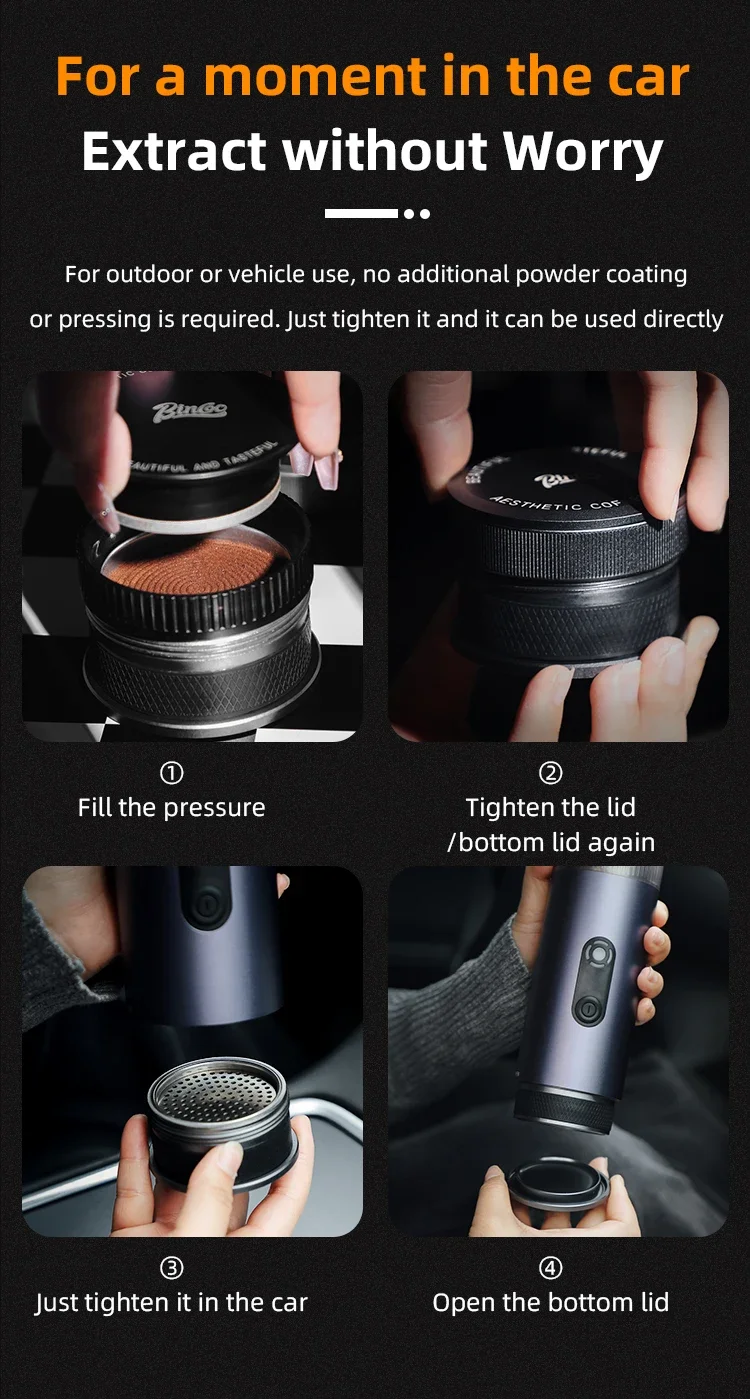 For a moment in the car

Extract without Worry

For outdoor or vehicle use, no additional powder coating or pressing is required. Just tighten it and it can be used directly

Bincoo
BEAUTIFUL AND TASTEFUL

AESTHETIC COF

①
Fill the pressure

②
Tighten the lid /bottom lid again

③
Just tighten it in the car

④
Open the bottom lid