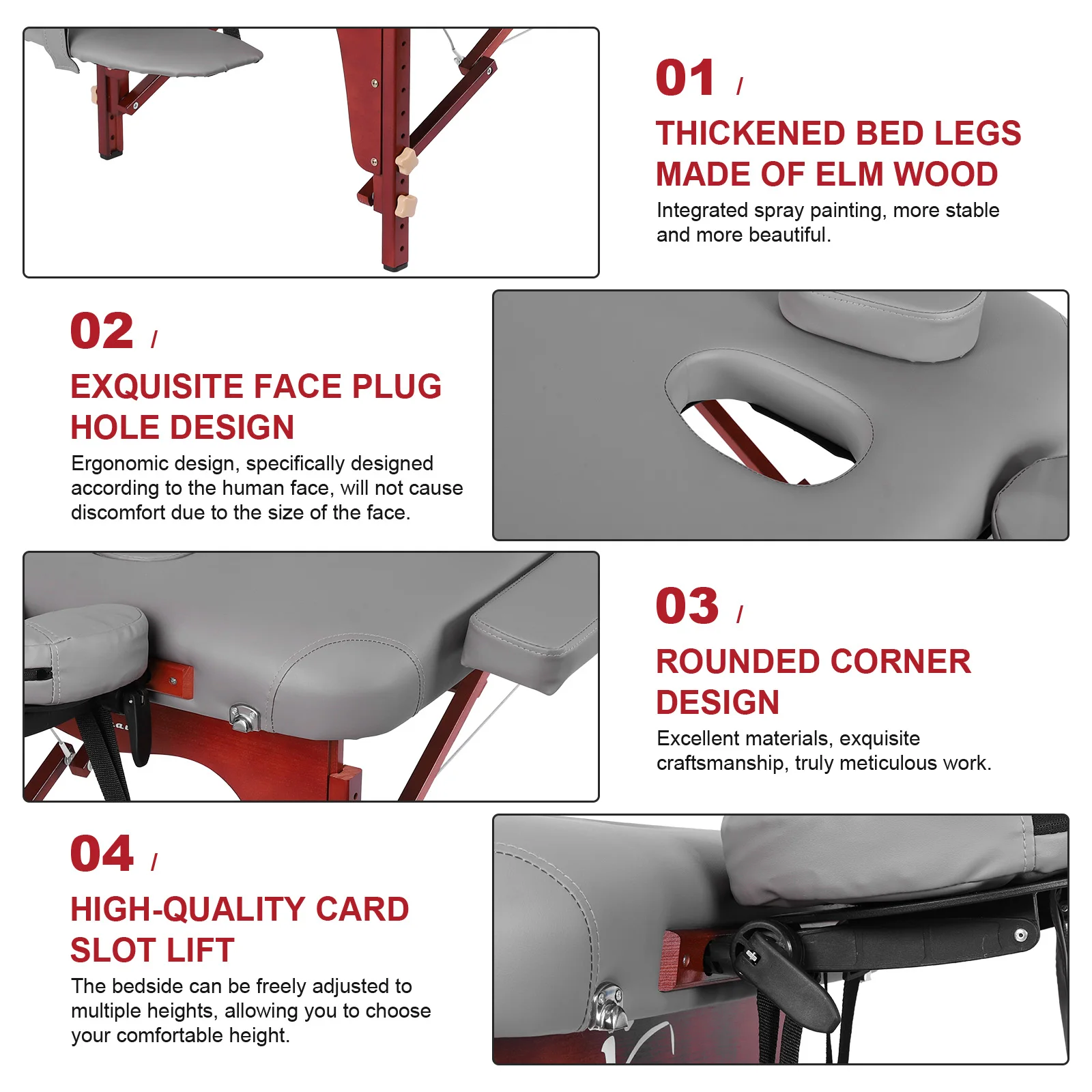 01 /

THICKENED BED LEGS MADE OF ELM WOOD

Integrated spray painting, more stable and more beautiful.

02 /

EXQUISITE FACE PLUG HOLE DESIGN

Ergonomic design, specifically designed according to the human face, will not cause discomfort due to the size of the face.

03 /

ROUNDED CORNER DESIGN

Excellent materials, exquisite craftsmanship, truly meticulous work.

04 /

HIGH-QUALITY CARD SLOT LIFT

The bedside can be freely adjusted to multiple heights, allowing you to choose your comfortable height.