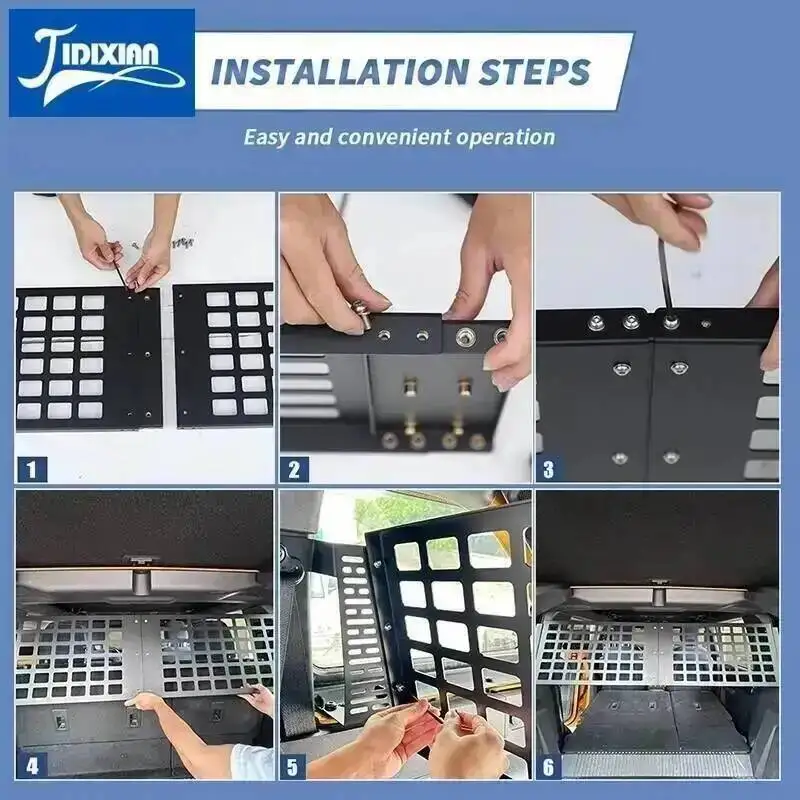 JIDIXIAN

INSTALLATION STEPS

Easy and convenient operation

1

2

3

4

5

6