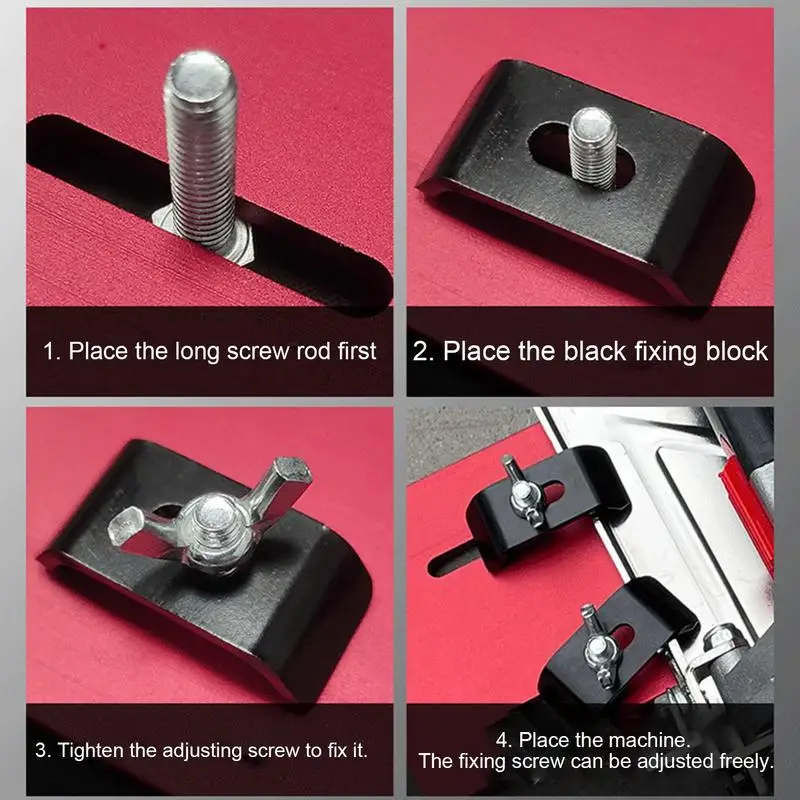 1. Place the long screw rod first

2. Place the black fixing block

3. Tighten the adjusting screw to fix it.

4. Place the machine.
The fixing screw can be adjusted freely.