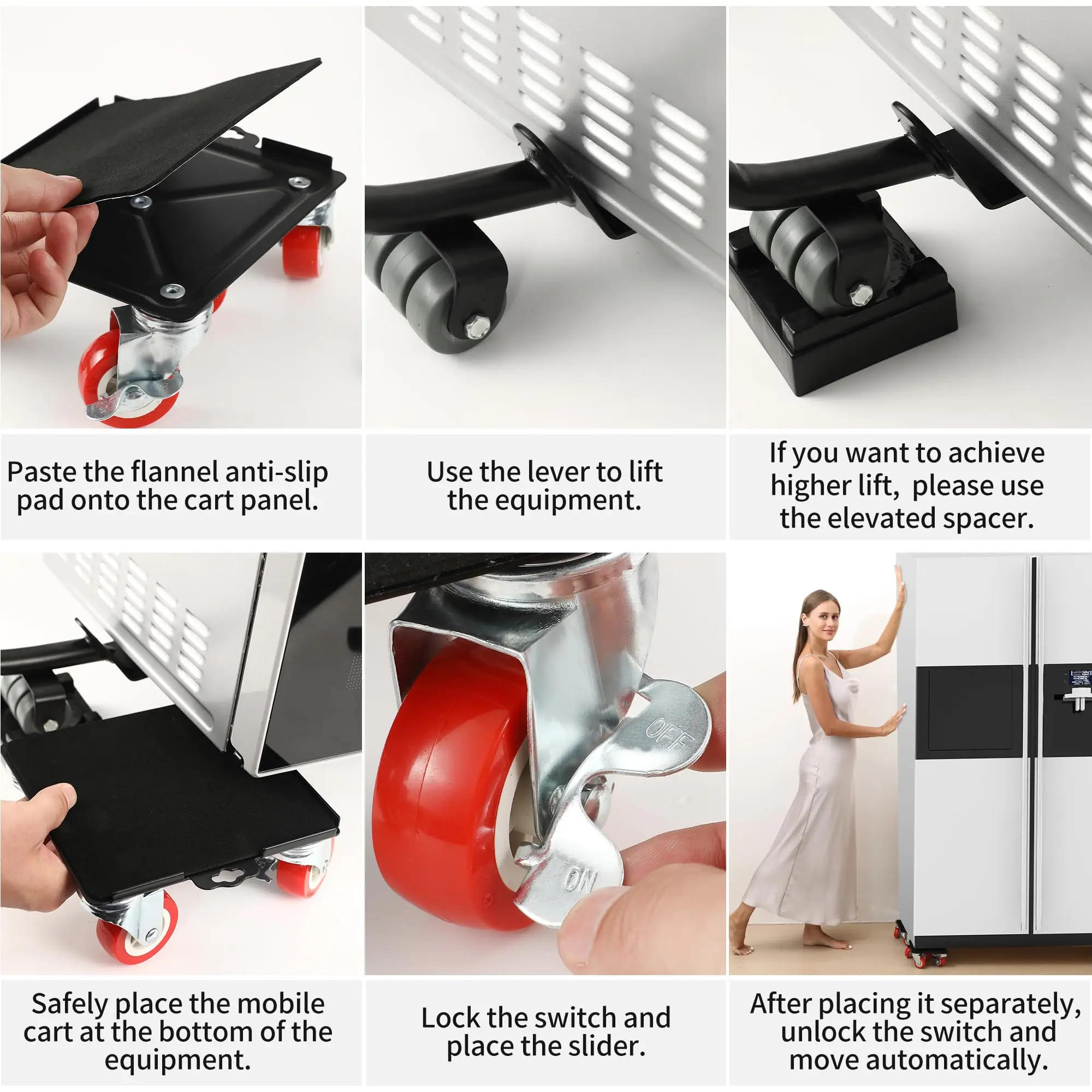 Paste the flannel anti-slip pad onto the cart panel.

Use the lever to lift the equipment.

If you want to achieve higher lift,  please use the elevated spacer.

OFF

ON

Safely place the mobile cart at the bottom of the equipment.

Lock the switch and place the slider.

After placing it separately, unlock the switch and move automatically.