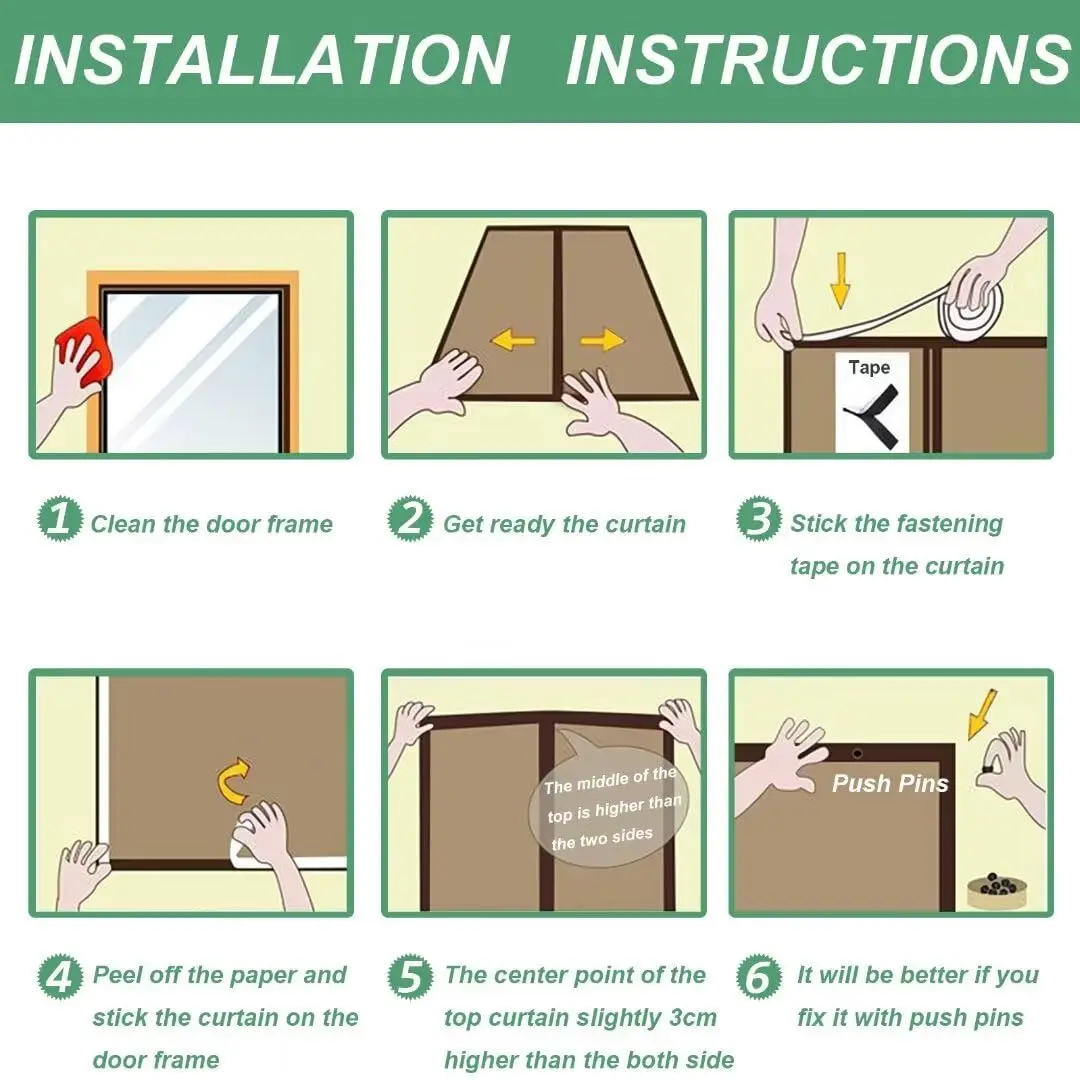 INSTALLATION INSTRUCTIONS

Tape

1 Clean the door frame

2 Get ready the curtain

3 Stick the fastening tape on the curtain

The middle of the top is higher than the two sides

Push Pins

4 Peel off the paper and stick the curtain on the door frame

5 The center point of the top curtain slightly 3cm higher than the both side

6 It will be better if you fix it with push pins