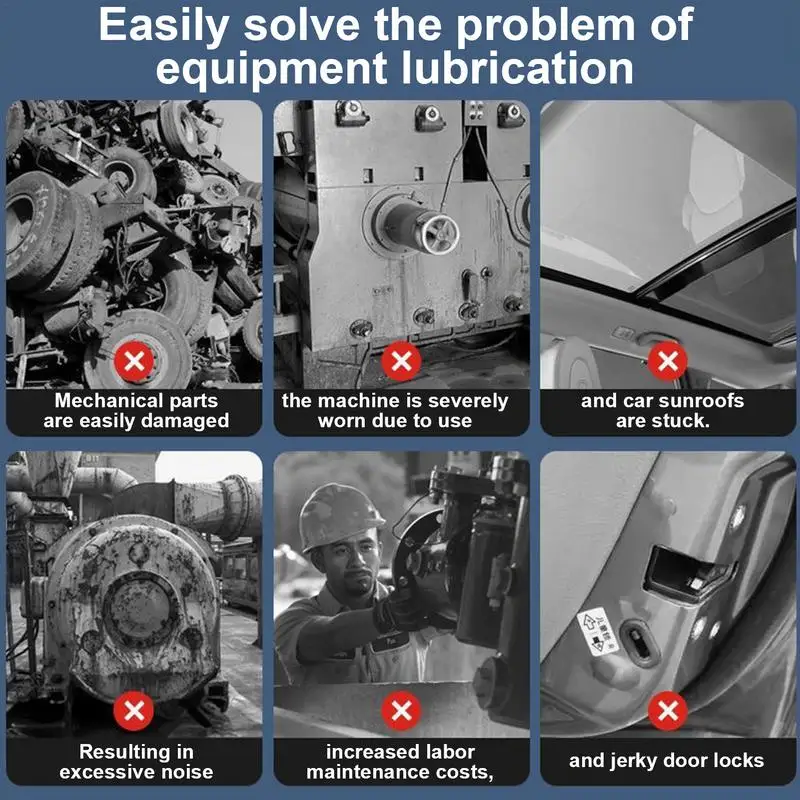 Easily solve the problem of equipment lubrication

Mechanical parts are easily damaged

the machine is severely worn due to use

and car sunroofs are stuck.

Resulting in excessive noise

increased labor maintenance costs,

and jerky door locks