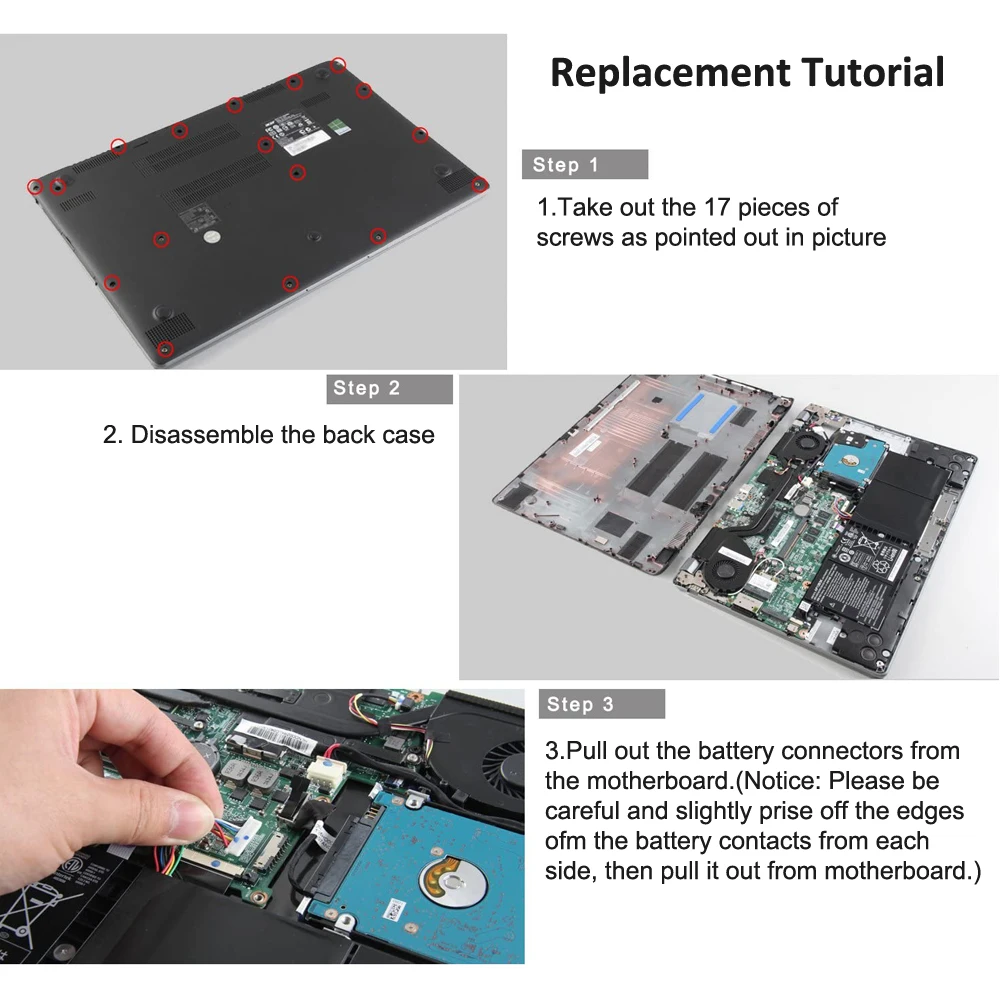 Replacement Tutorial

Step 1

1.Take out the 17 pieces of screws as pointed out in picture

Step 2

2. Disassemble the back case

Step 3

3.Pull out the battery connectors from the motherboard.(Notice: Please be careful and slightly prise off the edges ofm the battery contacts from each side, then pull it out from motherboard.)