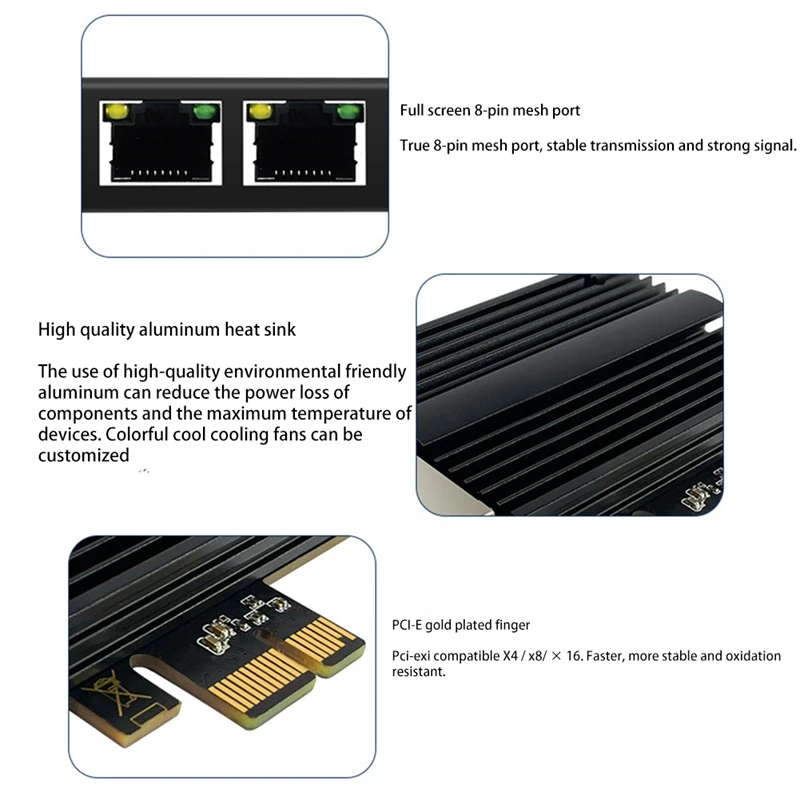 Full screen 8-pin mesh port

True 8-pin mesh port, stable transmission and strong signal.

High quality aluminum heat sink

The use of high-quality environmental friendly aluminum can reduce the power loss of components and the maximum temperature of devices. Colorful cool cooling fans can be customized

PCI-E gold plated finger

Pci-exi compatible X4 / x8/ × 16. Faster, more stable and oxidation resistant.