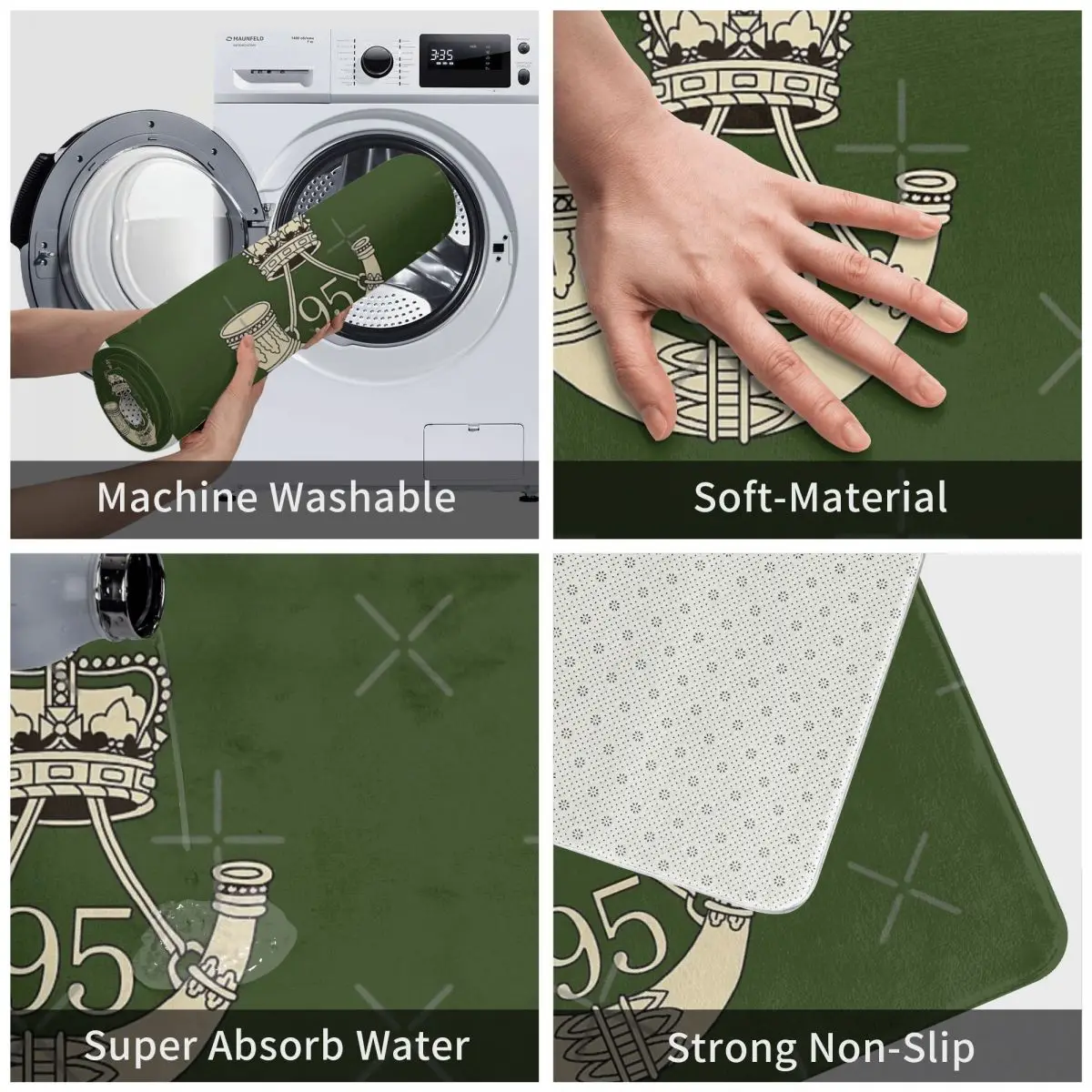 MAUNFELD

3:35

95

Machine Washable

Soft-Material

95

Super Absorb Water

95

Strong Non-Slip