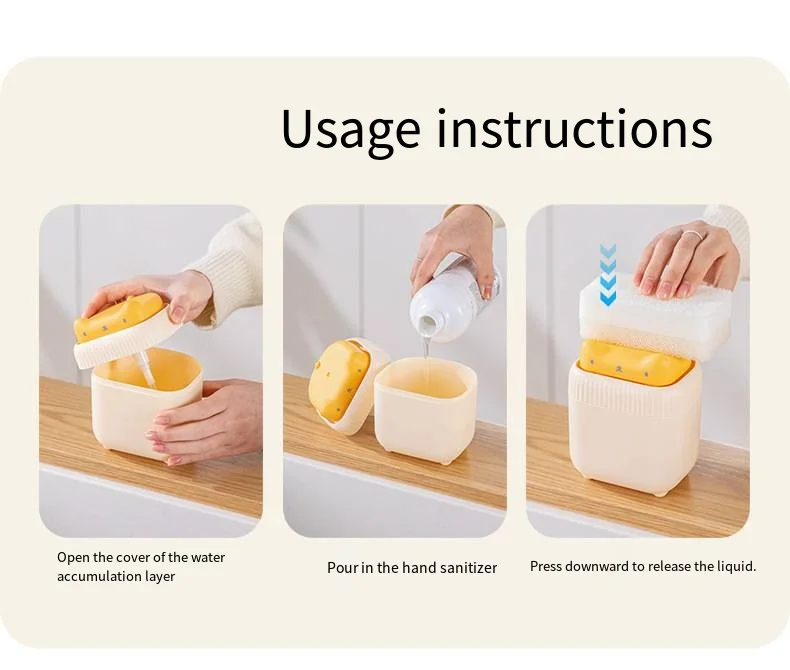 Usage instructions

Open the cover of the water accumulation layer

Pour in the hand sanitizer

Press downward to release the liquid.