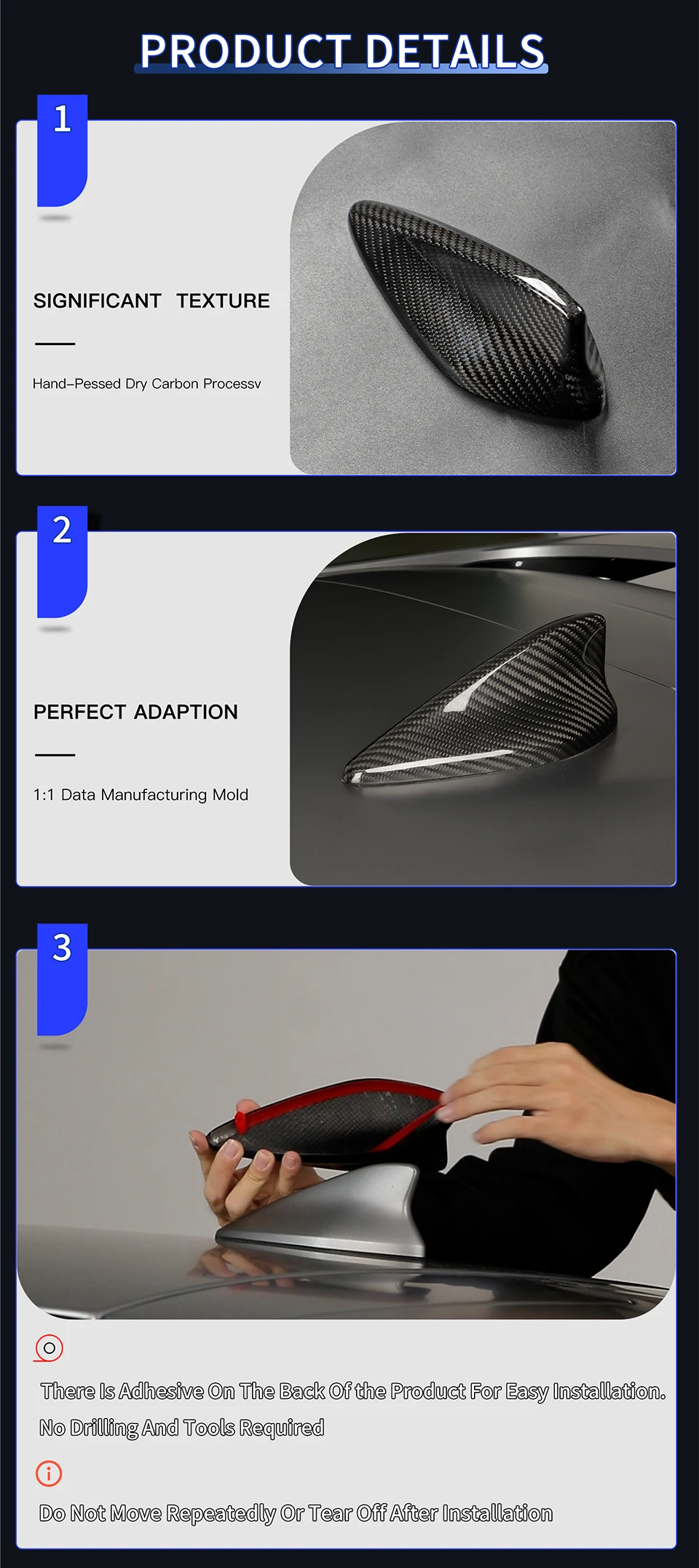 PRODUCT DETAILS

1

SIGNIFICANT TEXTURE

Hand-Pessed Dry Carbon Processv

2

PERFECT ADAPTION

1:1 Data Manufacturing Mold

3

There Is Adhesive On The Back Of the Product For Easy Installation. No Drilling And Tools Required

Do Not Move Repeatedly Or Tear Off After Installation