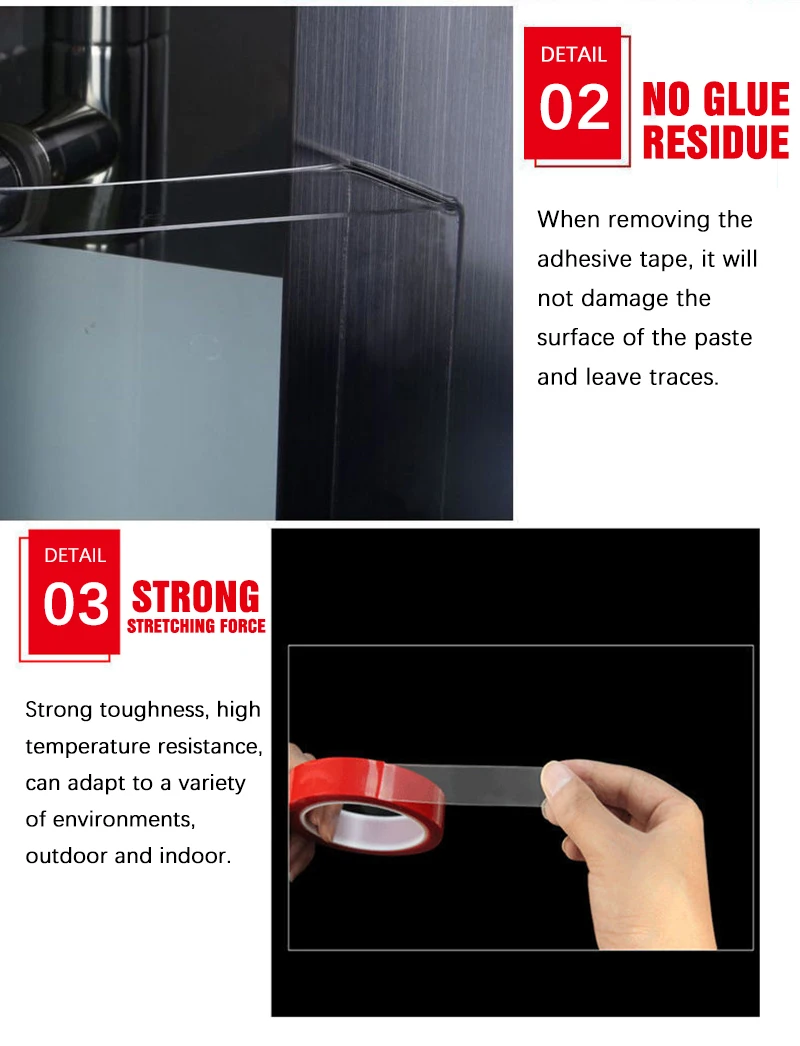 DETAIL
02
NO GLUE RESIDUE

When removing the adhesive tape, it will not damage the surface of the paste and leave traces.

DETAIL
03
STRONG
STRETCHING FORCE

Strong toughness, high temperature resistance, can adapt to a variety of environments, outdoor and indoor.