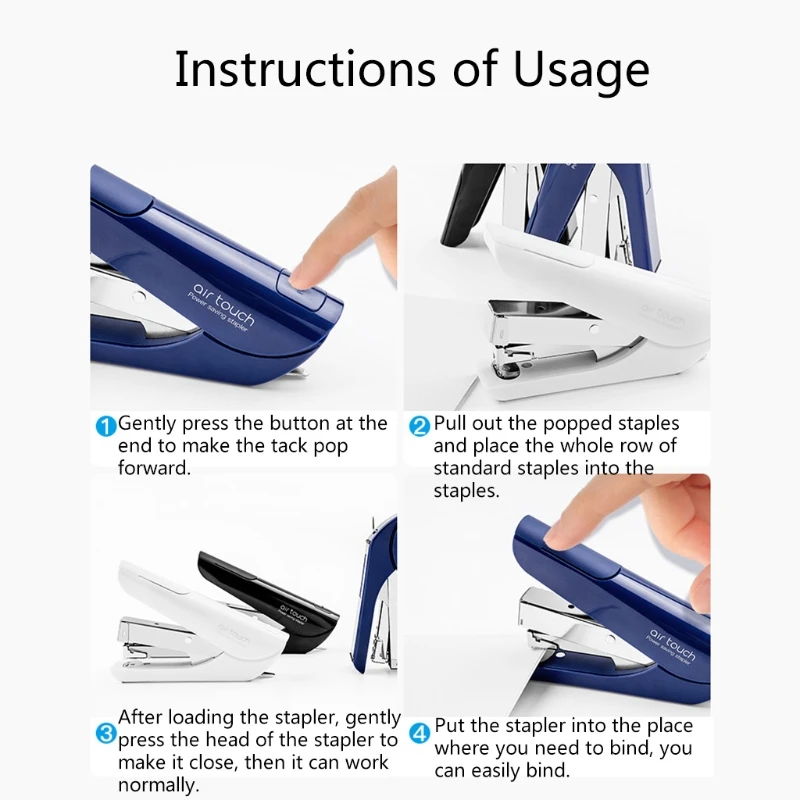 Instructions of Usage

air touch
Power saving stapler

air touch

1 Gently press the button at the end to make the tack pop forward.

2 Pull out the popped staples and place the whole row of standard staples into the staples.

air touch

air touch

air touch
Power saving stapler

3 After loading the stapler, gently press the head of the stapler to make it close, then it can work normally.

4 Put the stapler into the place where you need to bind, you can easily bind.