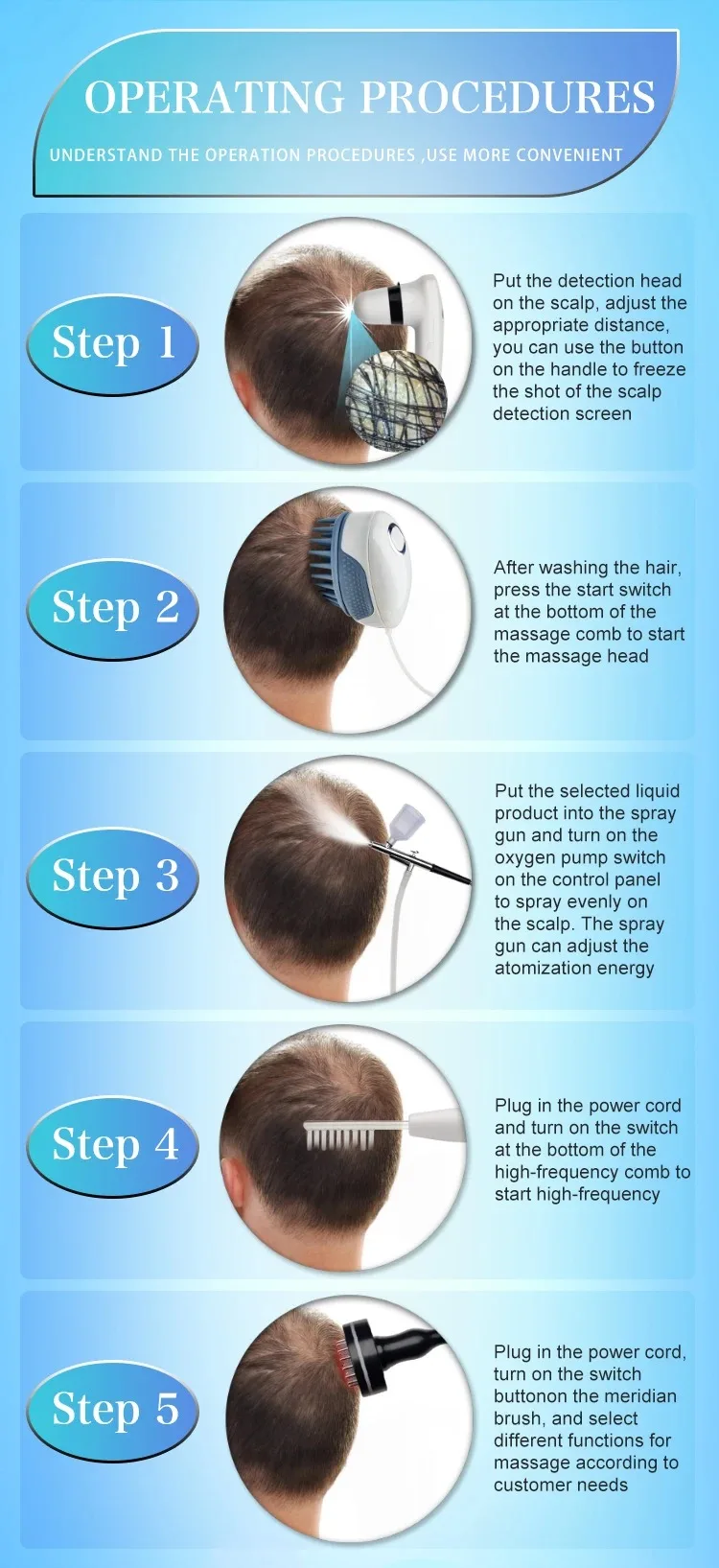 OPERATING PROCEDURES

UNDERSTAND THE OPERATION PROCEDURES ,USE MORE CONVENIENT

Step 1

Put the detection head on the scalp, adjust the appropriate distance, you can use the button on the handle to freeze the shot of the scalp detection screen

Step 2

After washing the hair, press the start switch at the bottom of the massage comb to start the massage head

Step 3

Put the selected liquid product into the spray gun and turn on the oxygen pump switch on the control panel to spray evenly on the scalp. The spray gun can adjust the atomization energy

Step 4

Plug in the power cord and turn on the switch at the bottom of the high-frequency comb to start high-frequency

Step 5

Plug in the power cord, turn on the switch buttonon the meridian brush, and select different functions for massage according to customer needs