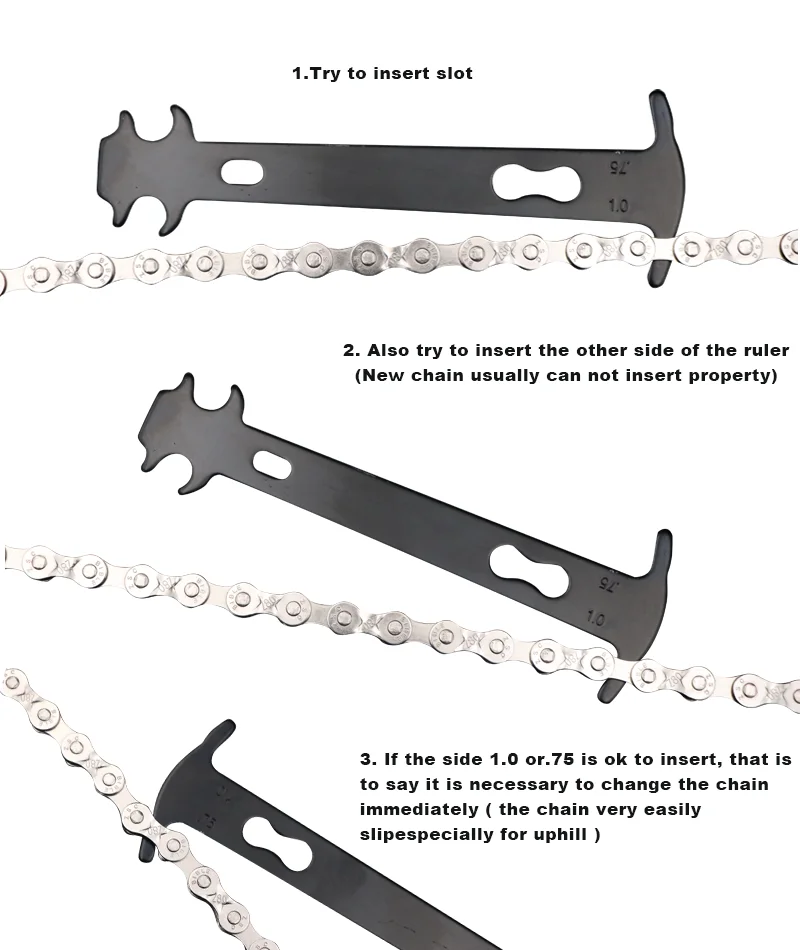 1.Try to insert slot

.75

1.0

2. Also try to insert the other side of the ruler
(New chain usually can not insert property)

.75

1.0

3. If the side 1.0 or.75 is ok to insert, that is to say it is necessary to change the chain immediately ( the chain very easily slipespecially for uphill )