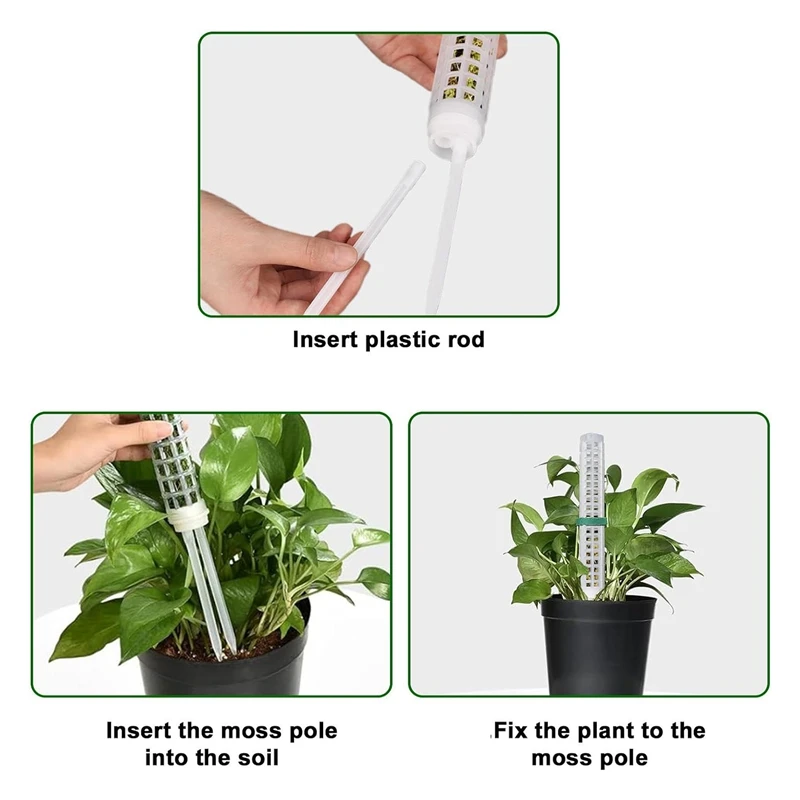 Insert plastic rod

Insert the moss pole into the soil

.Fix the plant to the moss pole