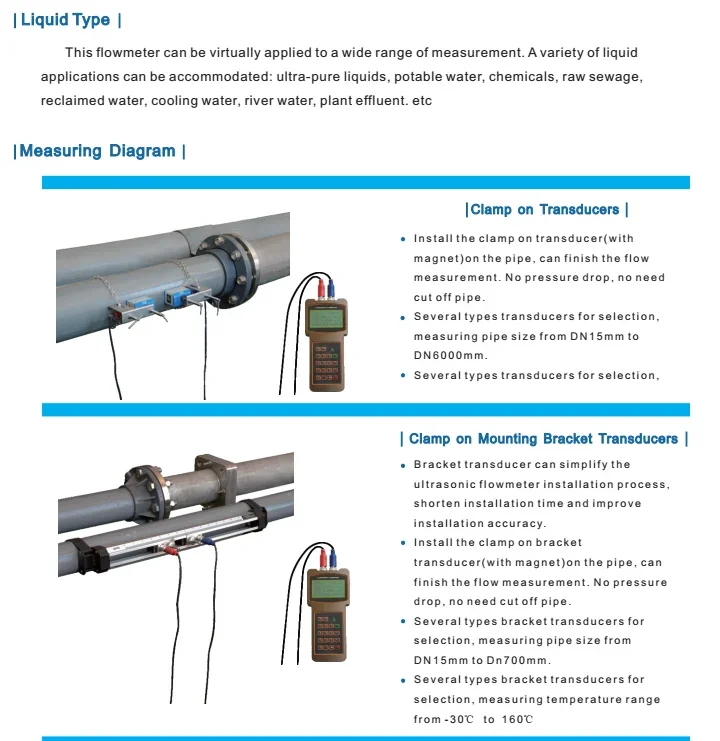 | Liquid Type |

This flowmeter can be virtually applied to a wide range of measurement. A variety of liquid applications can be accommodated: ultra-pure liquids, potable water, chemicals, raw sewage, reclaimed water, cooling water, river water, plant effluent. etc

| Measuring Diagram |

| Clamp on Transducers |

• Install the clamp on transducer(with magnet)on the pipe, can finish the flow measurement. No pressure drop, no need cut off pipe.
• Several types transducers for selection, measuring pipe size from DN15mm to DN6000mm.
• Several types transducers for selection,

| Clamp on Mounting Bracket Transducers |

• Bracket transducer can simplify the ultrasonic flowmeter installation process, shorten installation time and improve installation accuracy.
• Install the clamp on bracket transducer(with magnet)on the pipe, can finish the flow measurement. No pressure drop, no need cut off pipe.
• Several types bracket transducers for selection, measuring pipe size from DN15mm to Dn700mm.
• Several types bracket transducers for selection, measuring temperature range from -30℃ to 160℃