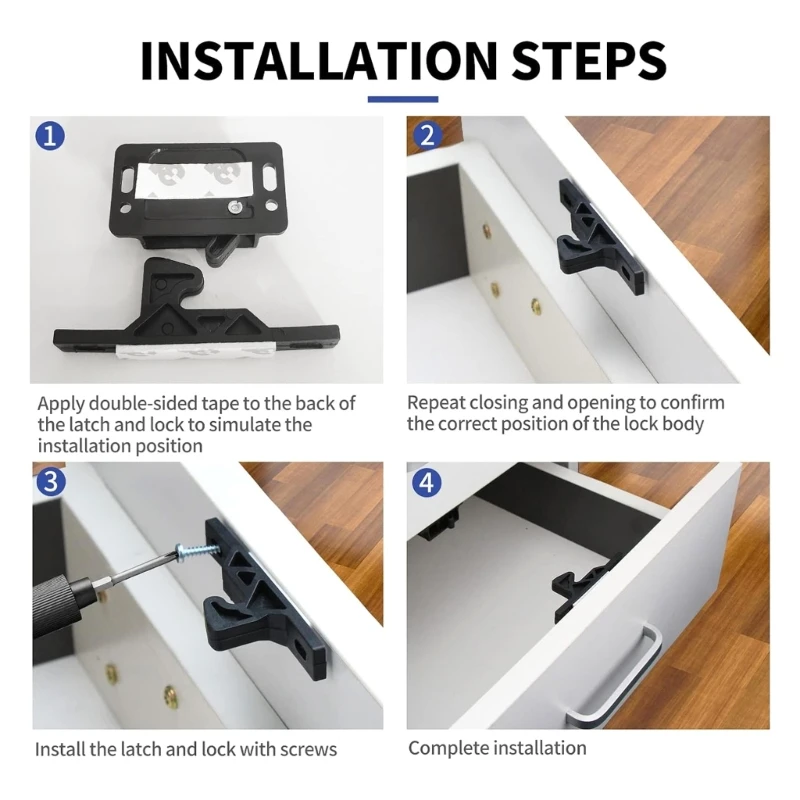 INSTALLATION STEPS

1

Apply double-sided tape to the back of the latch and lock to simulate the installation position

2

Repeat closing and opening to confirm the correct position of the lock body

3

Install the latch and lock with screws

4

Complete installation