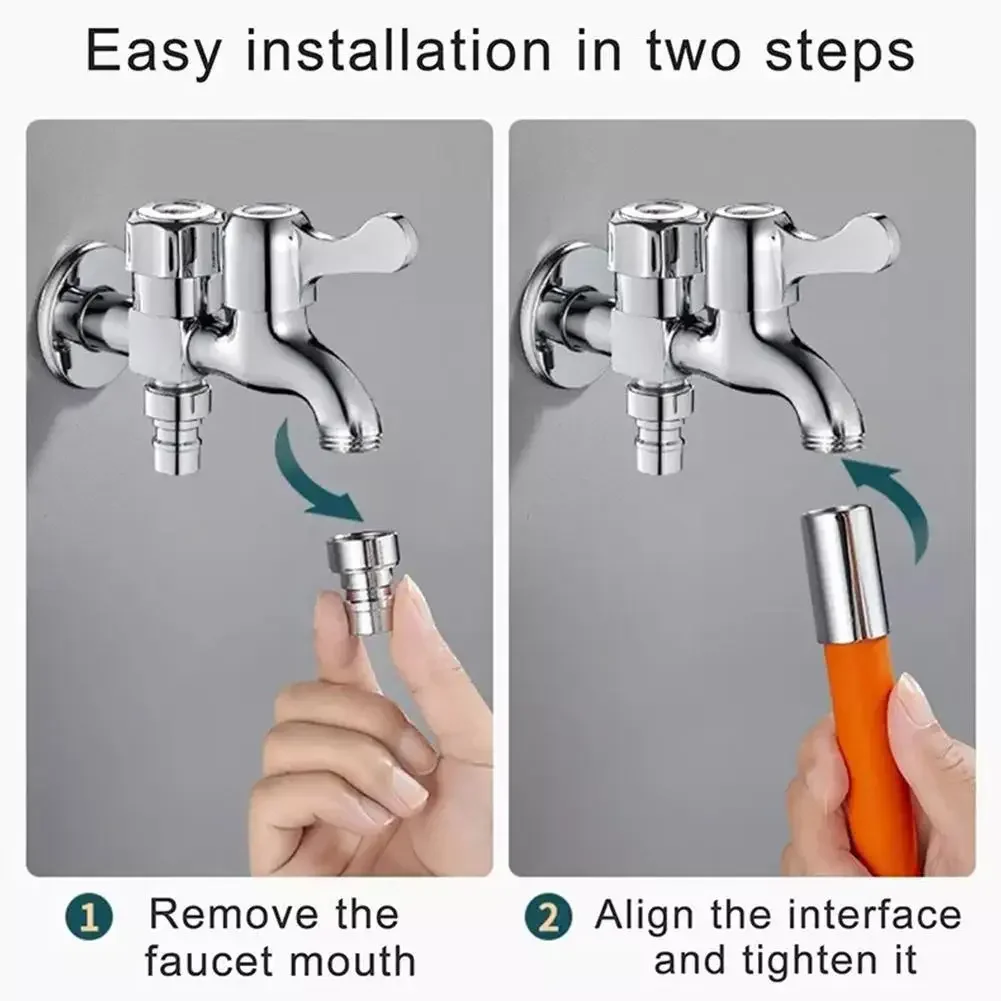 Easy installation in two steps

1 Remove the faucet mouth

2 Align the interface and tighten it