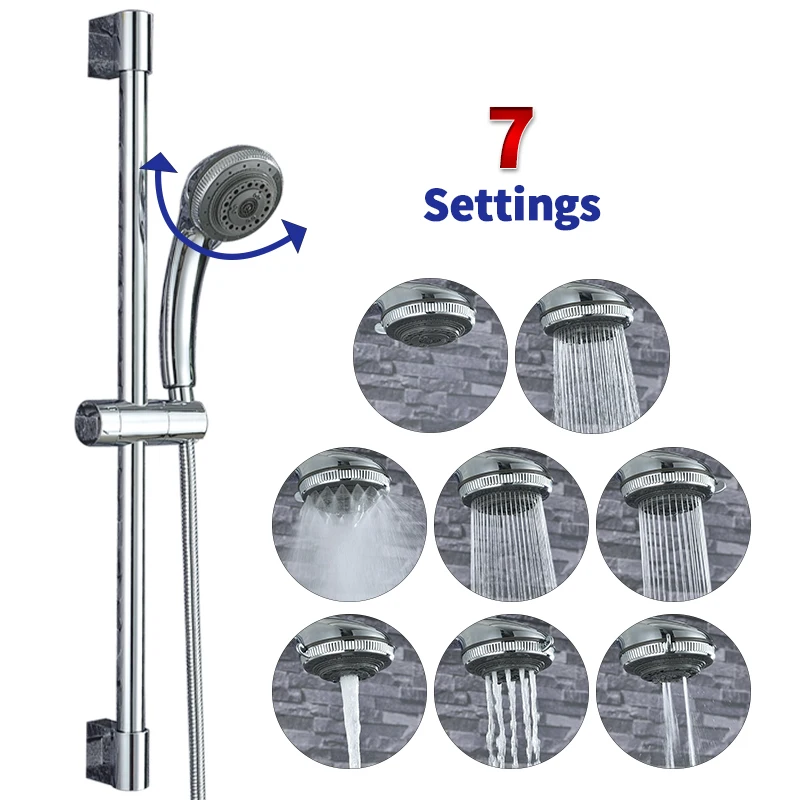 7
Settings