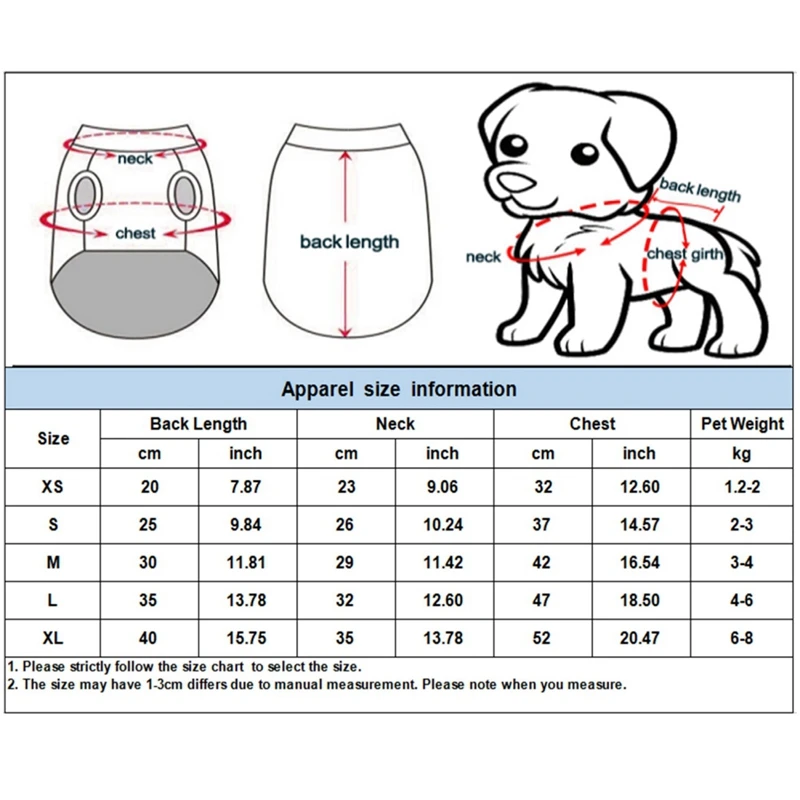 neck
chest

back length

back length
neck
chest girth

Apparel size information

| Size | Back Length cm | Back Length inch | Neck cm | Neck inch | Chest cm | Chest inch | Pet Weight kg |
|---|---|---|---|---|---|---|---|
| XS | 20 | 7.87 | 23 | 9.06 | 32 | 12.60 | 1.2-2 |
| S | 25 | 9.84 | 26 | 10.24 | 37 | 14.57 | 2-3 |
| M | 30 | 11.81 | 29 | 11.42 | 42 | 16.54 | 3-4 |
| L | 35 | 13.78 | 32 | 12.60 | 47 | 18.50 | 4-6 |
| XL | 40 | 15.75 | 35 | 13.78 | 52 | 20.47 | 6-8 |

1. Please strictly follow the size chart to select the size.
2. The size may have 1-3cm differs due to manual measurement. Please note when you measure.