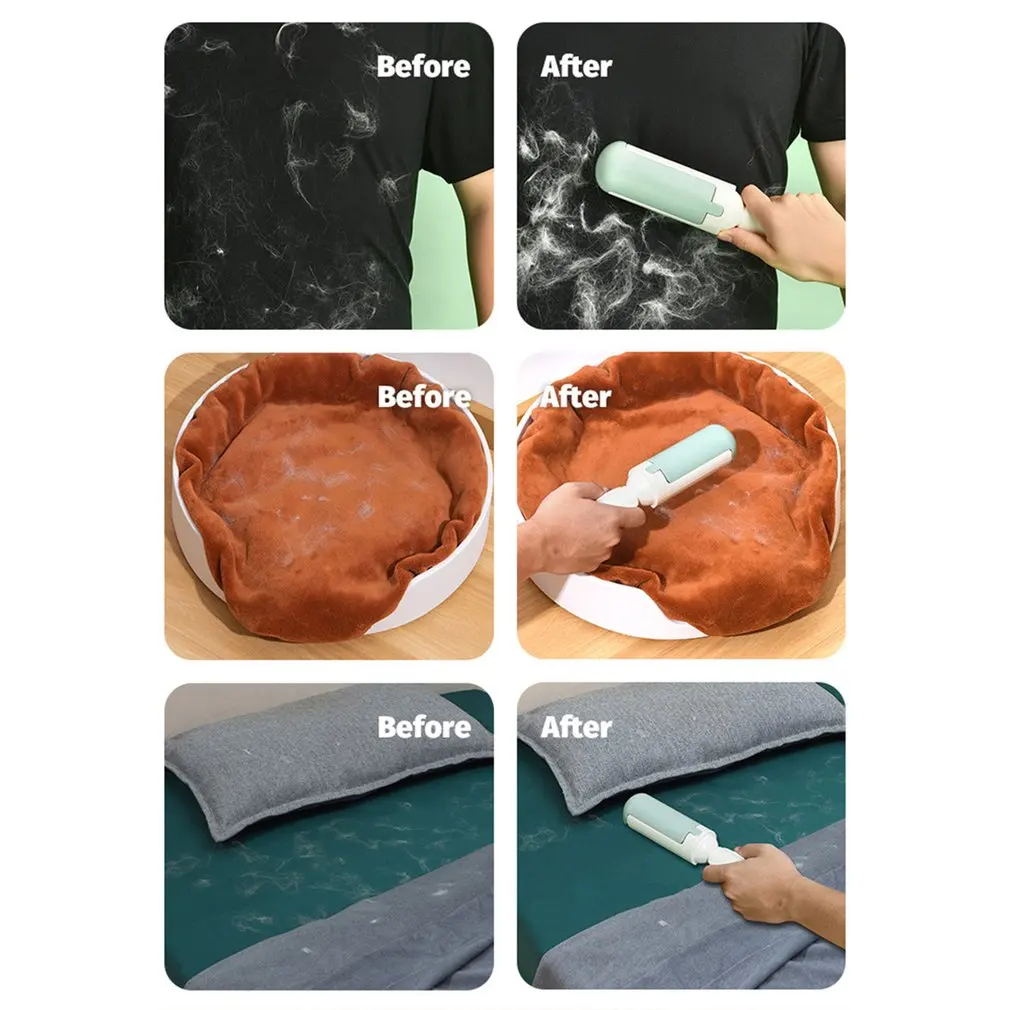 Before
After
Before
After
Before
After