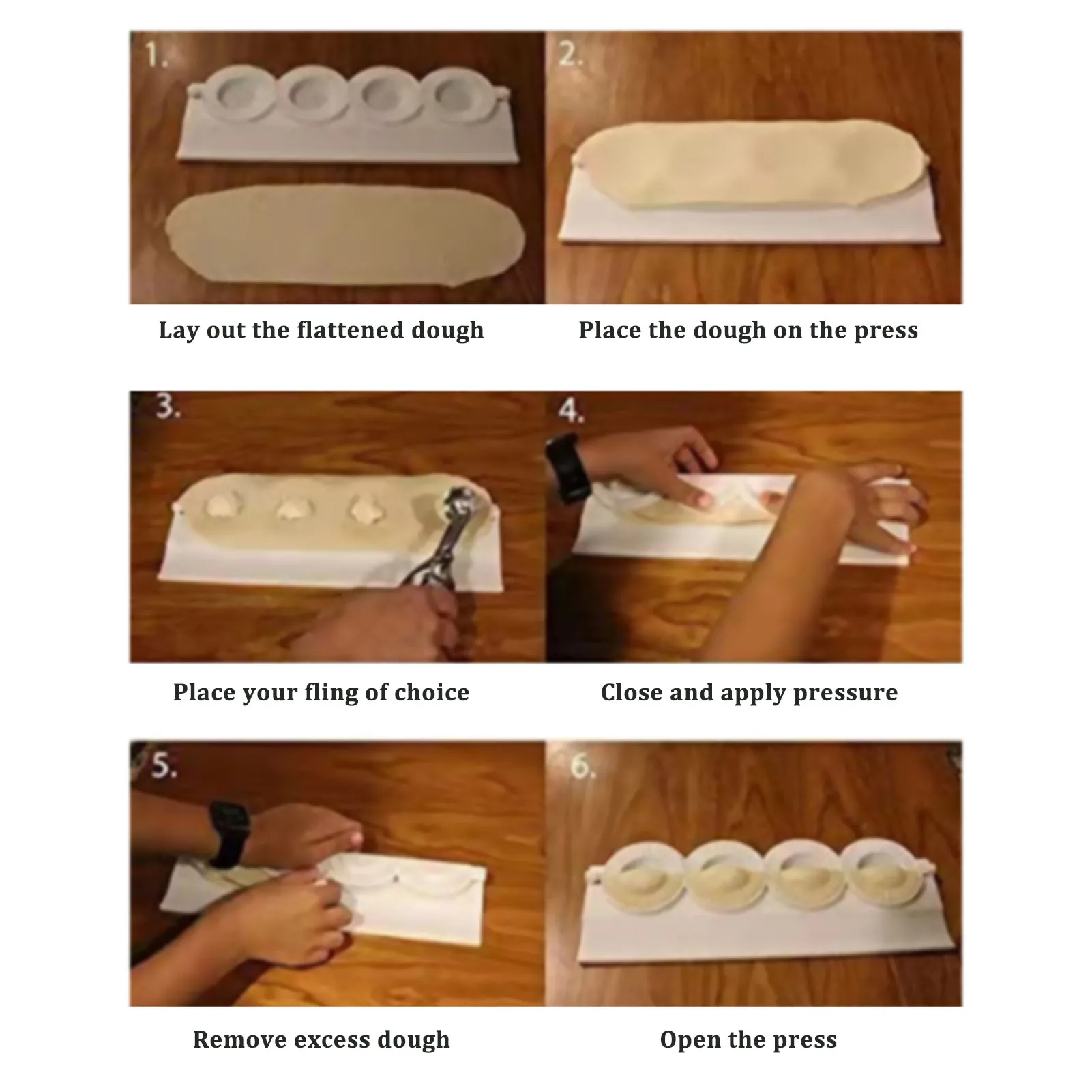 1.

Lay out the flattened dough

2.

Place the dough on the press

3.

Place your fling of choice

4.

Close and apply pressure

5.

Remove excess dough

6.

Open the press