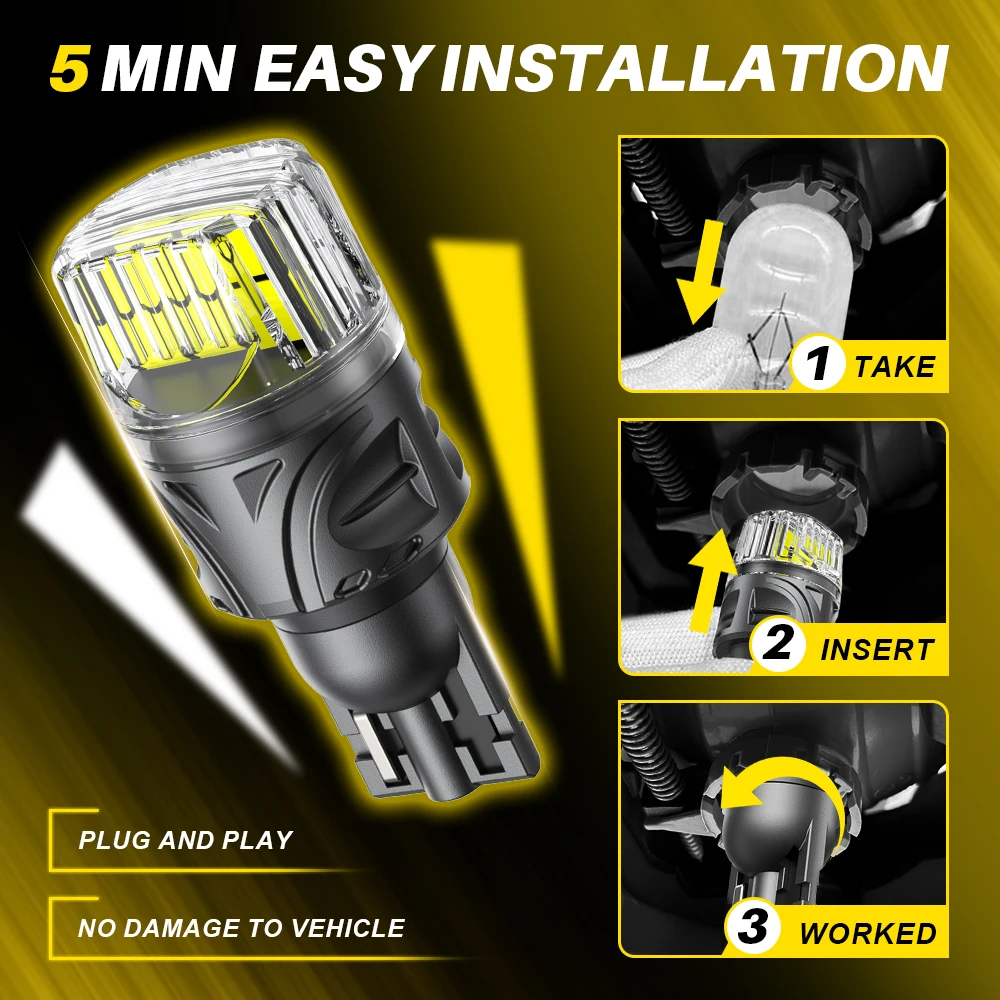 5 MIN EASY INSTALLATION

1 TAKE

2 INSERT

3 WORKED

PLUG AND PLAY

NO DAMAGE TO VEHICLE