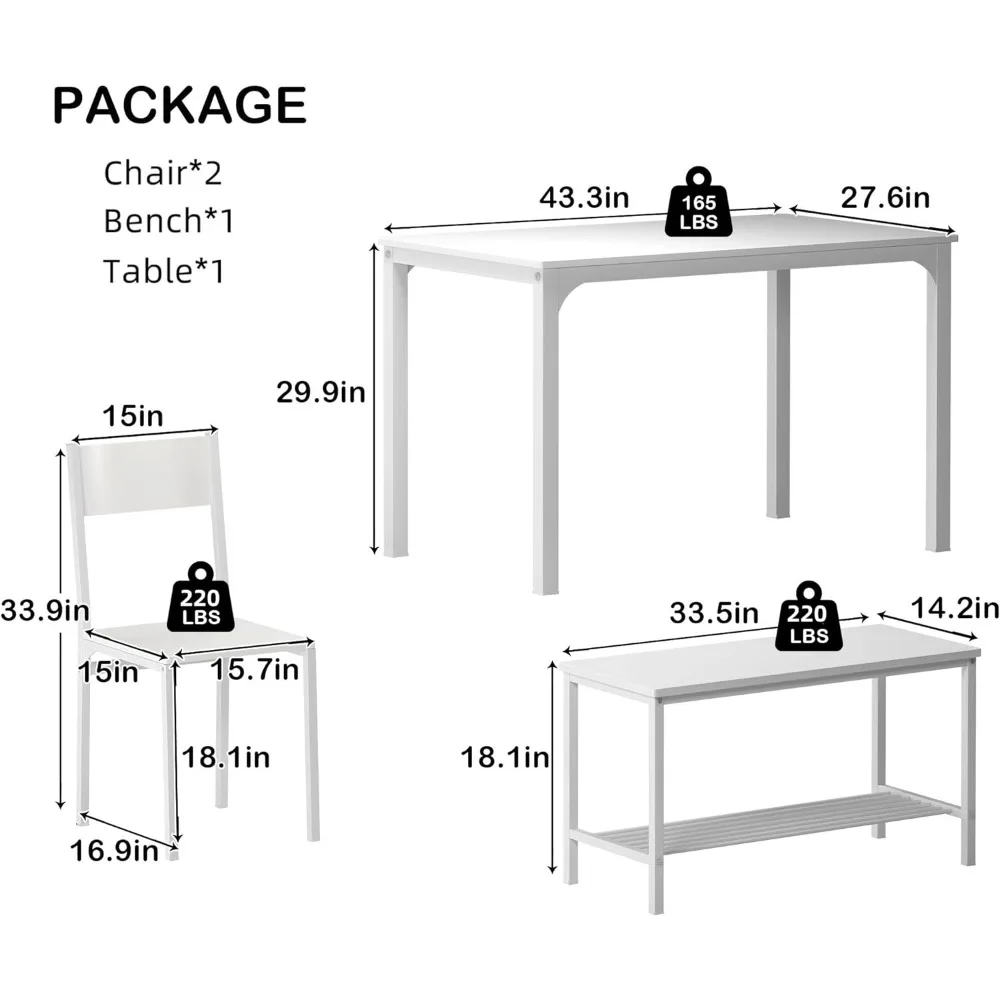 PACKAGE

Chair*2
Bench*1
Table*1

43.3in
165 LBS
27.6in
29.9in

15in
33.9in
220 LBS
15in
15.7in
18.1in
16.9in

33.5in
220 LBS
14.2in
18.1in