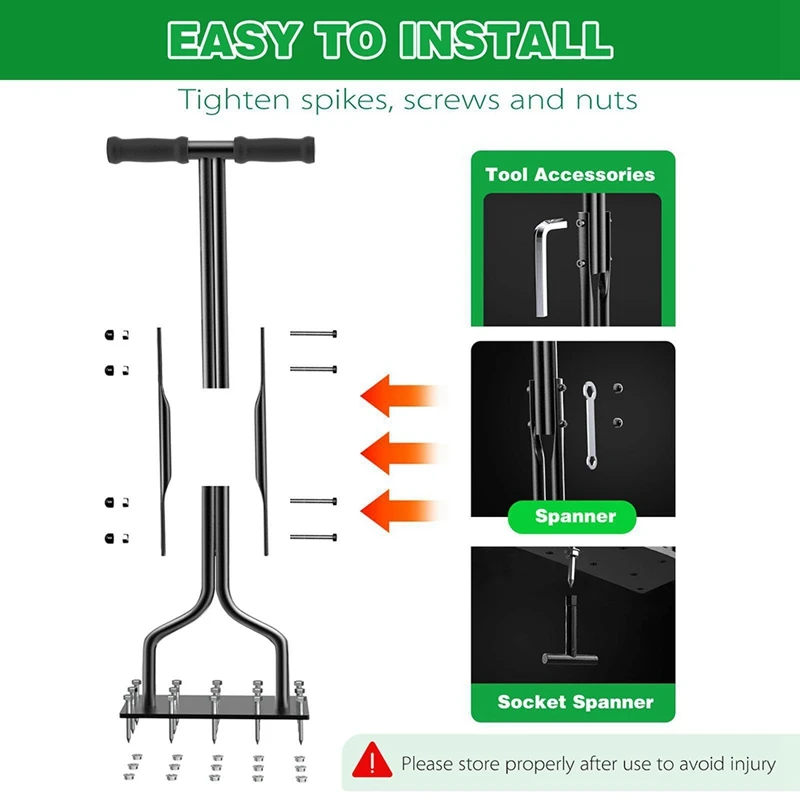 EASY TO INSTALL

Tighten spikes, screws and nuts

Tool Accessories

Spanner

Socket Spanner

Please store properly after use to avoid injury