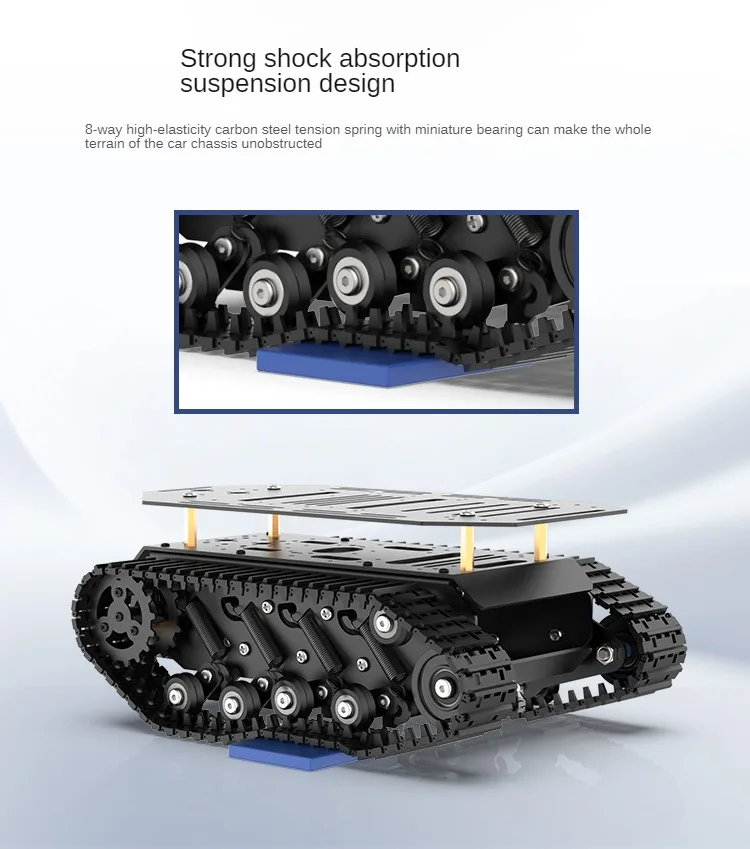 Strong shock absorption suspension design

8-way high-elasticity carbon steel tension spring with miniature bearing can make the whole terrain of the car chassis unobstructed