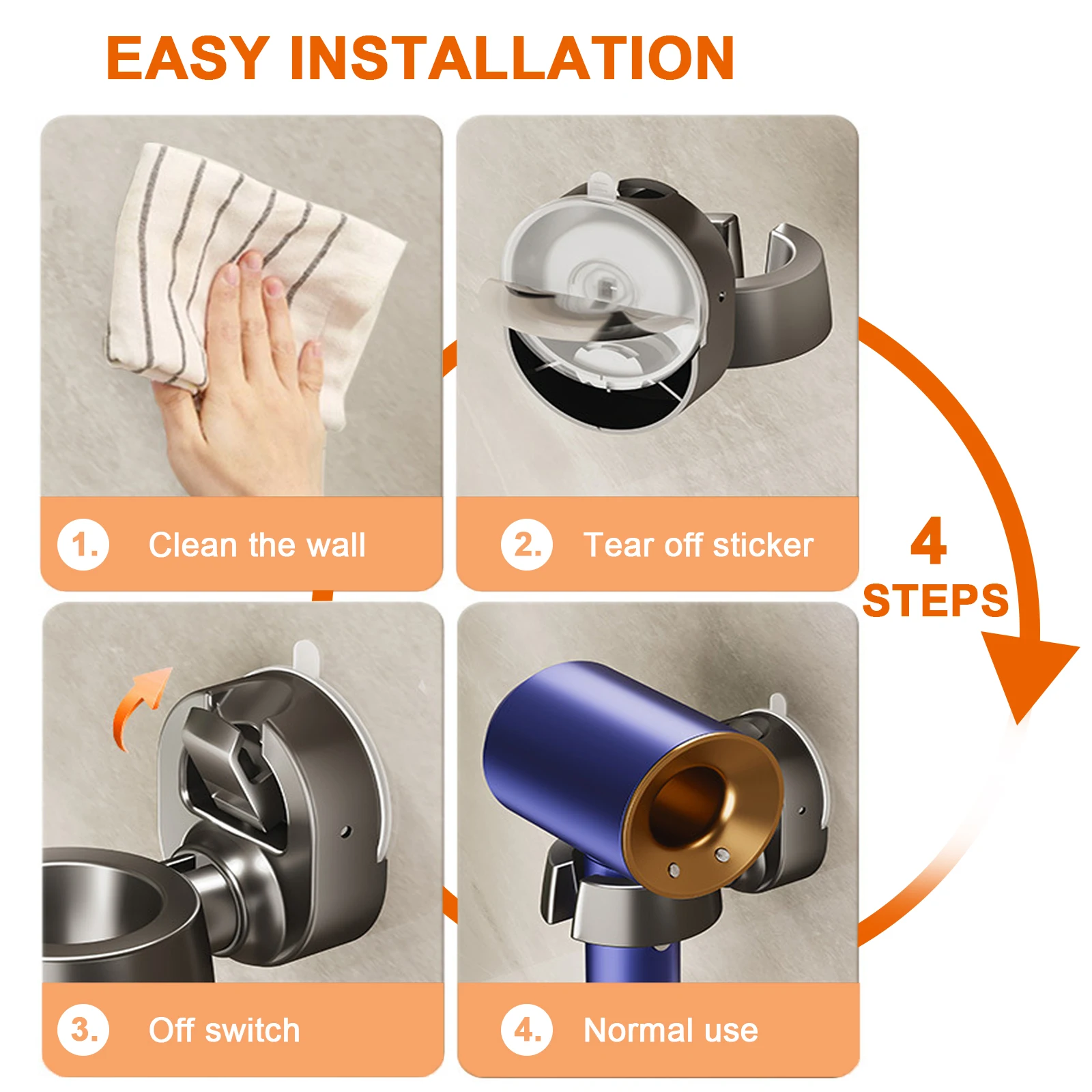 EASY INSTALLATION

1. Clean the wall

2. Tear off sticker

4 STEPS

3. Off switch

4. Normal use