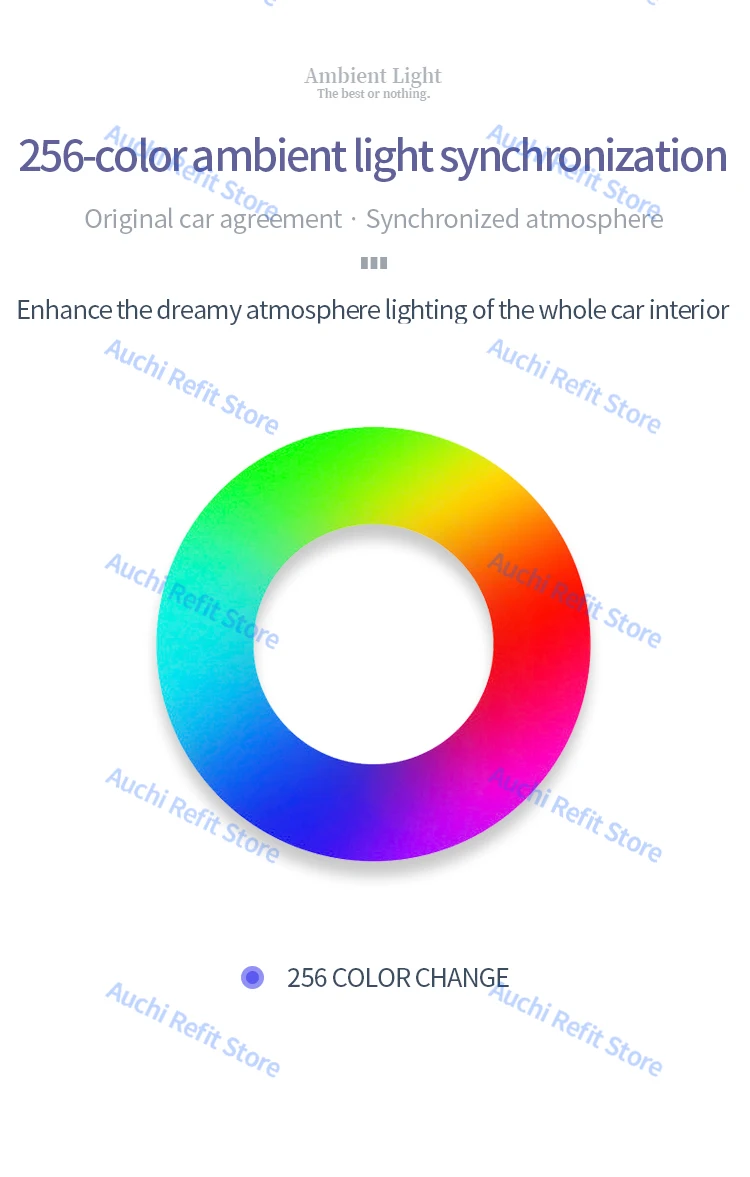 Ambient Light
The best or nothing.

256-color ambient light synchronization

Original car agreement · Synchronized atmosphere

Enhance the dreamy atmosphere lighting of the whole car interior

• 256 COLOR CHANGE

Auchi Refit Store