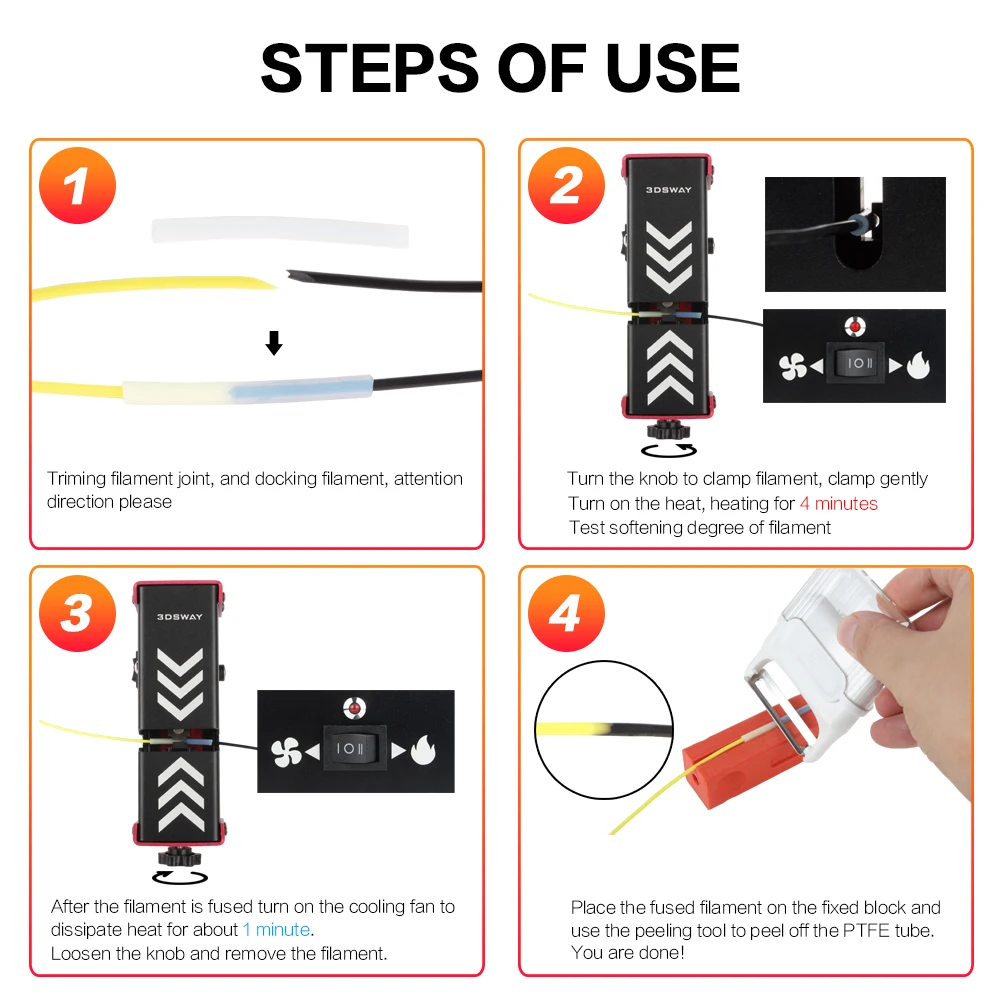 STEPS OF USE

1

Triming filament joint, and docking filament, attention direction please

2

3DSWAY

I O II

Turn the knob to clamp filament, clamp gently
Turn on the heat, heating for 4 minutes
Test softening degree of filament

3

3DSWAY

I O II

After the filament is fused turn on the cooling fan to dissipate heat for about 1 minute.
Loosen the knob and remove the filament.

4

Place the fused filament on the fixed block and use the peeling tool to peel off the PTFE tube.
You are done!