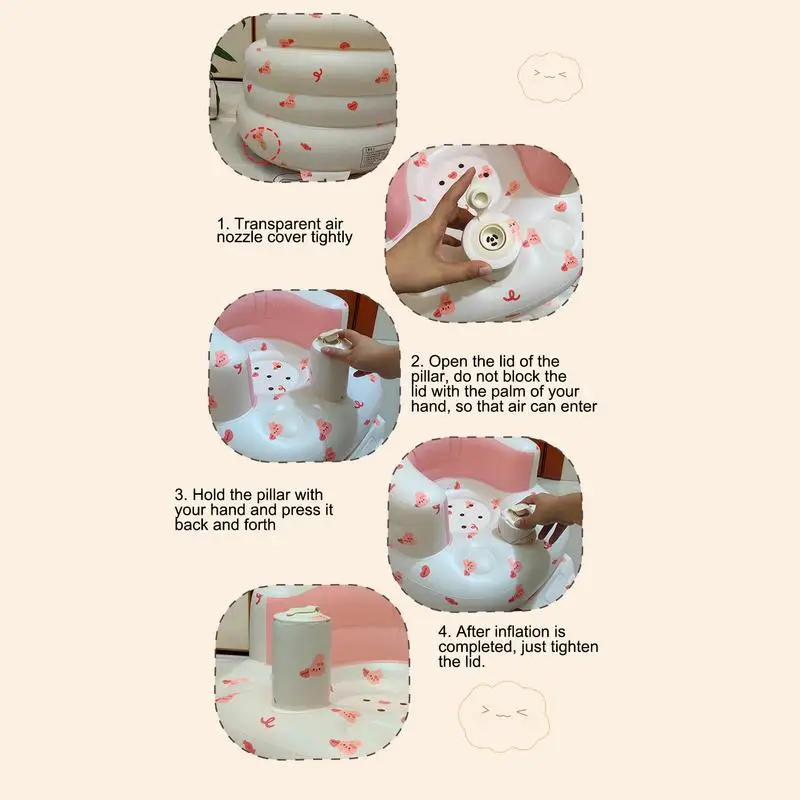 1. Transparent air nozzle cover tightly

2. Open the lid of the pillar, do not block the lid with the palm of your hand, so that air can enter

3. Hold the pillar with your hand and press it back and forth

4. After inflation is completed, just tighten the lid.