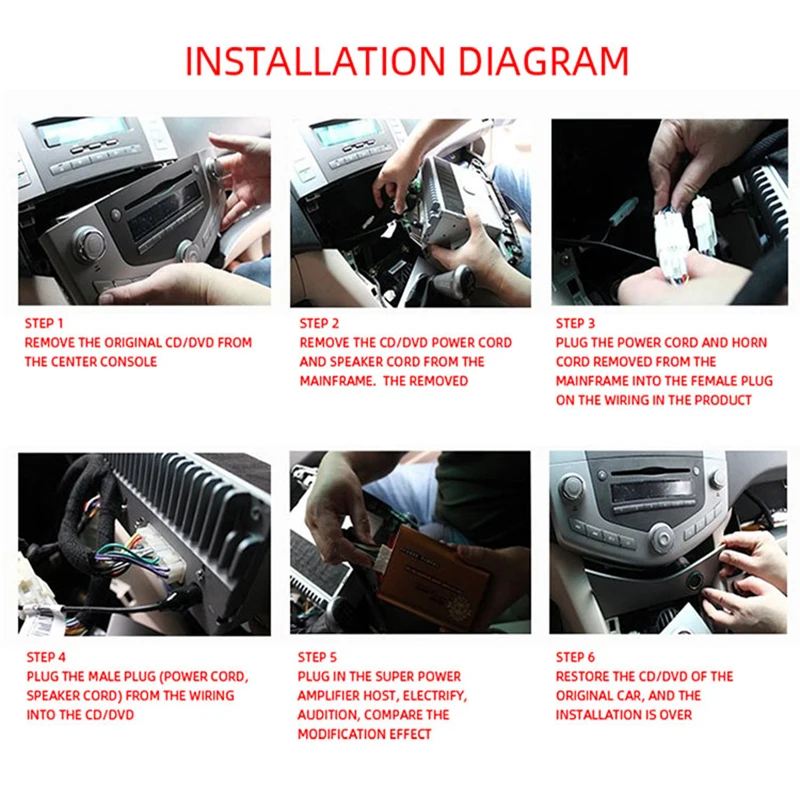 INSTALLATION DIAGRAM

STEP 1
REMOVE THE ORIGINAL CD/DVD FROM THE CENTER CONSOLE

STEP 2
REMOVE THE CD/DVD POWER CORD AND SPEAKER CORD FROM THE MAINFRAME. THE REMOVED

STEP 3
PLUG THE POWER CORD AND HORN CORD REMOVED FROM THE MAINFRAME INTO THE FEMALE PLUG ON THE WIRING IN THE PRODUCT

STEP 4
PLUG THE MALE PLUG (POWER CORD, SPEAKER CORD) FROM THE WIRING INTO THE CD/DVD

STEP 5
PLUG IN THE SUPER POWER AMPLIFIER HOST, ELECTRIFY, AUDITION, COMPARE THE MODIFICATION EFFECT

STEP 6
RESTORE THE CD/DVD OF THE ORIGINAL CAR, AND THE INSTALLATION IS OVER