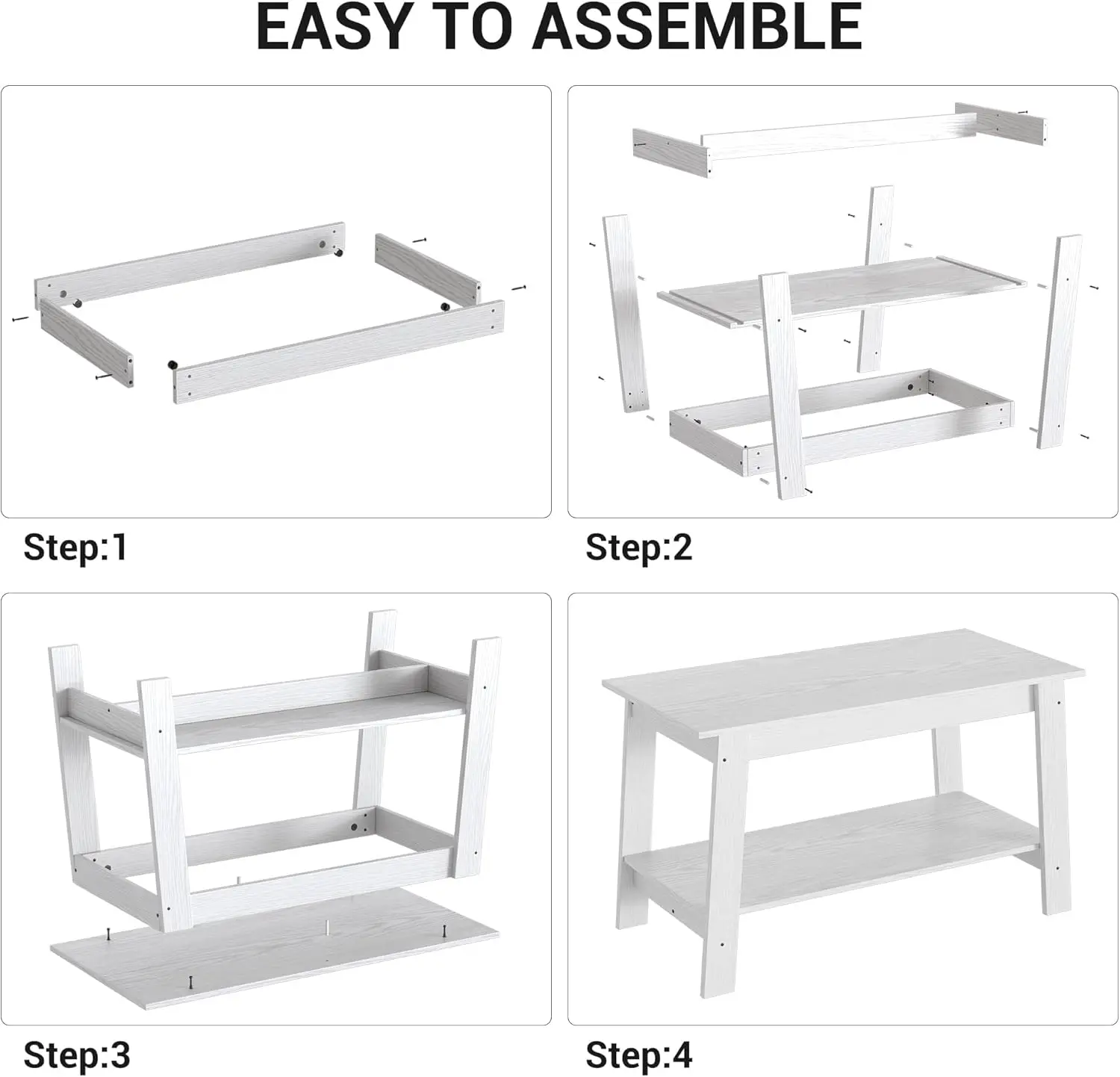 EASY TO ASSEMBLE

Step:1

Step:2

Step:3

Step:4