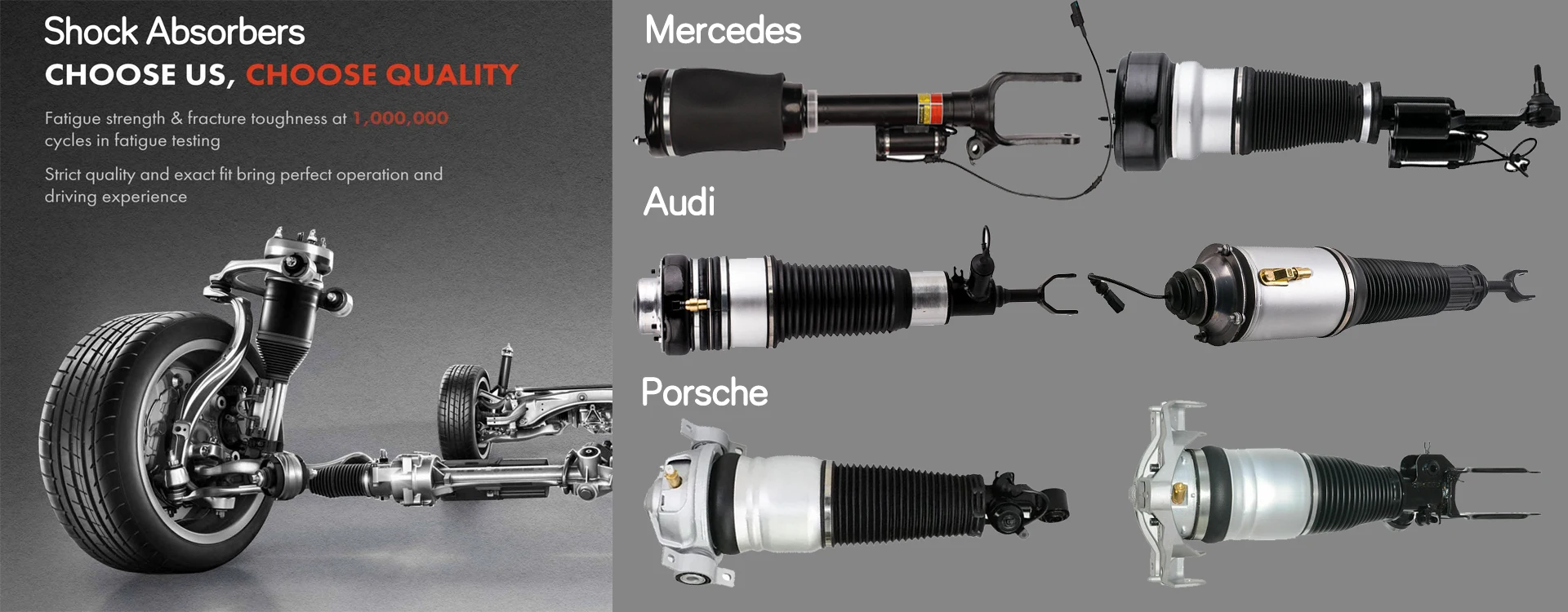 Shock Absorbers
CHOOSE US, CHOOSE QUALITY

Fatigue strength & fracture toughness at 1,000,000 cycles in fatigue testing

Strict quality and exact fit bring perfect operation and driving experience

Mercedes

Audi

Porsche