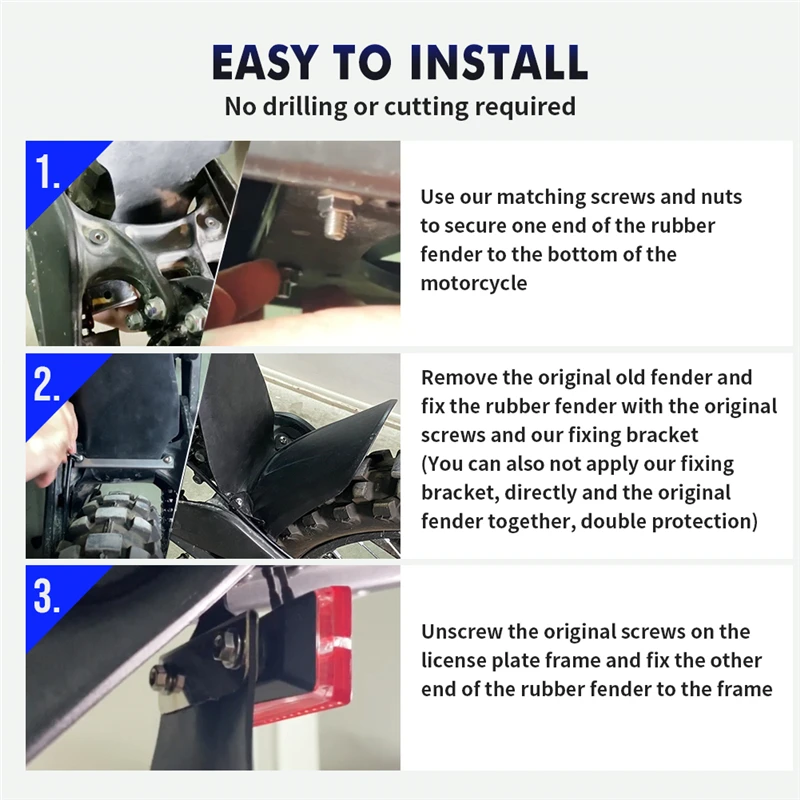 EASY TO INSTALL
No drilling or cutting required

1.

Use our matching screws and nuts to secure one end of the rubber fender to the bottom of the motorcycle

2.

Remove the original old fender and fix the rubber fender with the original screws and our fixing bracket
(You can also not apply our fixing bracket, directly and the original fender together, double protection)

3.

Unscrew the original screws on the license plate frame and fix the other end of the rubber fender to the frame