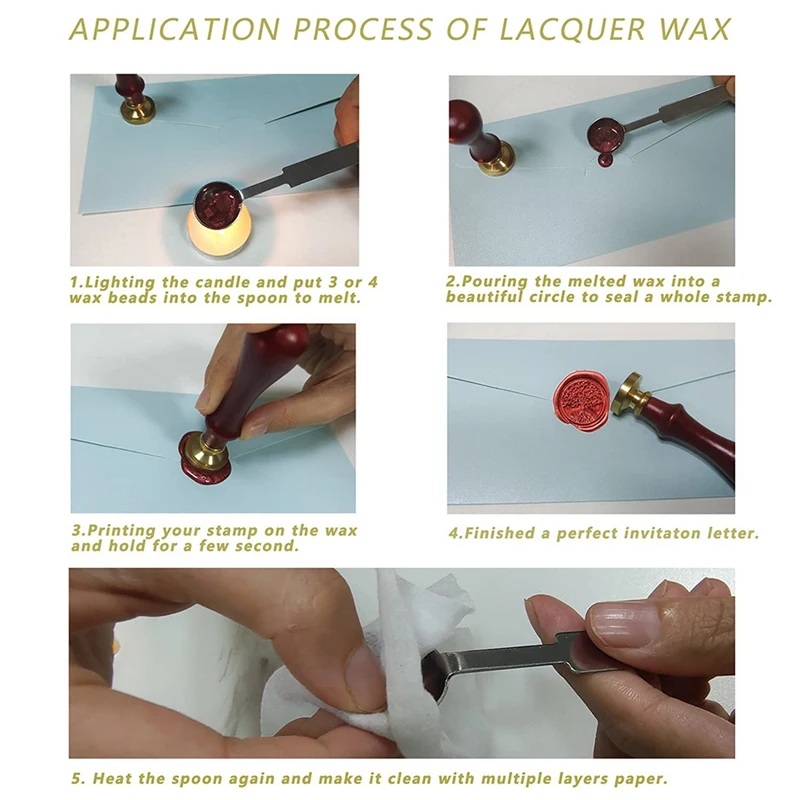 APPLICATION PROCESS OF LACQUER WAX

1.Lighting the candle and put 3 or 4 wax beads into the spoon to melt.

2.Pouring the melted wax into a beautiful circle to seal a whole stamp.

3.Printing your stamp on the wax and hold for a few second.

4.Finished a perfect invitaton letter.

5. Heat the spoon again and make it clean with multiple layers paper.