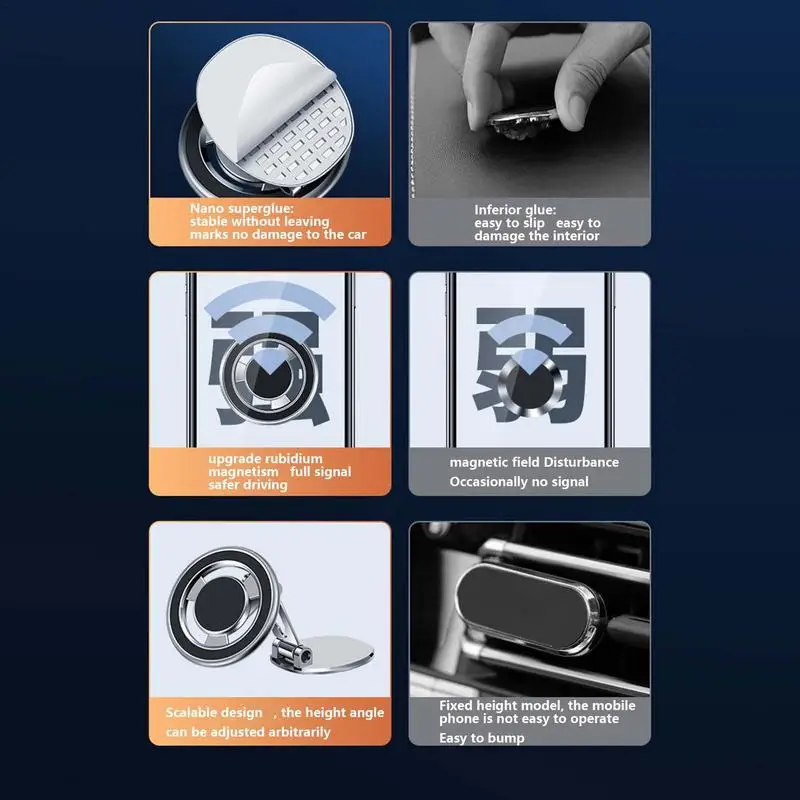 Nano superglue:
stable without leaving
marks no damage to the car

Inferior glue:
easy to slip easy to
damage the interior

强

upgrade rubidium
magnetism full signal
safer driving

弱

magnetic field Disturbance
Occasionally no signal

Scalable design , the height angle
can be adjusted arbitrarily

Fixed height model, the mobile
phone is not easy to operate
Easy to bump